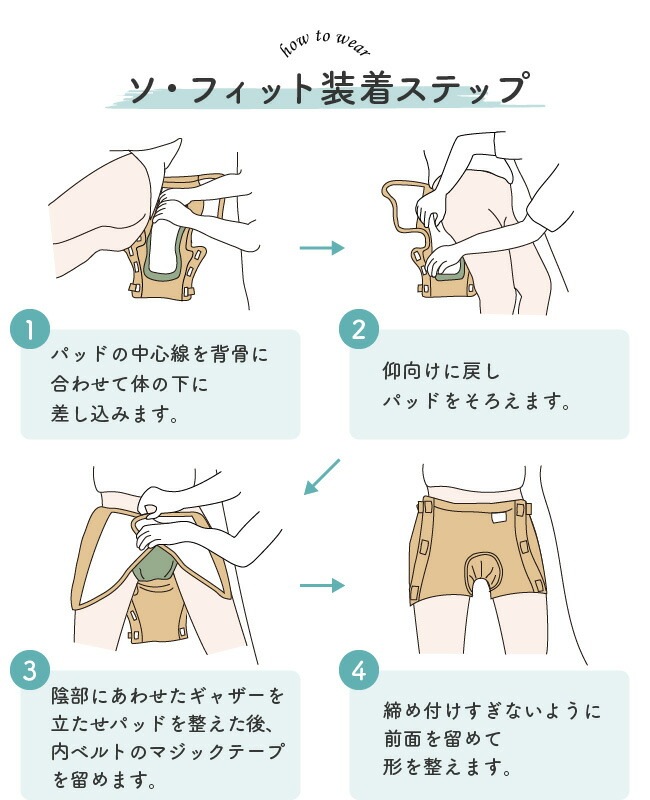 how to wear

ソ・フィット装着ステップ

1

パッドの中心線を背骨に合わせて体の下に差し込みます。

2

仰向けに戻しパッドをそろえます。

3

陰部にあわせたギャザーを立たせパッドを整えた後、内ベルトのマジックテープを留めます。

4

締め付けすぎないように前面を留めて形を整えます。