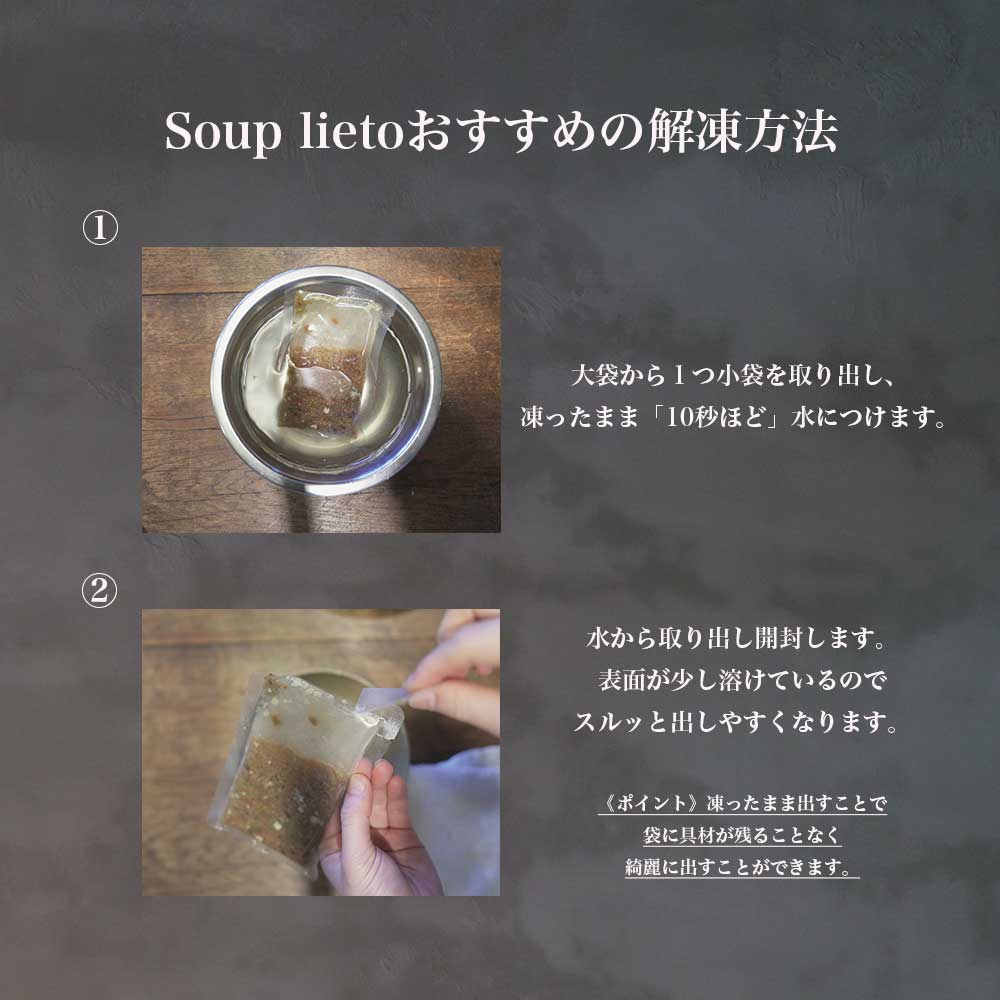 Soup lietoおすすめの解凍方法

①

大袋から１つ小袋を取り出し、
凍ったまま「10秒ほど」水につけます。

②

水から取り出し開封します。
表面が少し溶けているので
スルッと出しやすくなります。

《ポイント》凍ったまま出すことで
袋に具材が残ることなく
綺麗に出すことができます。