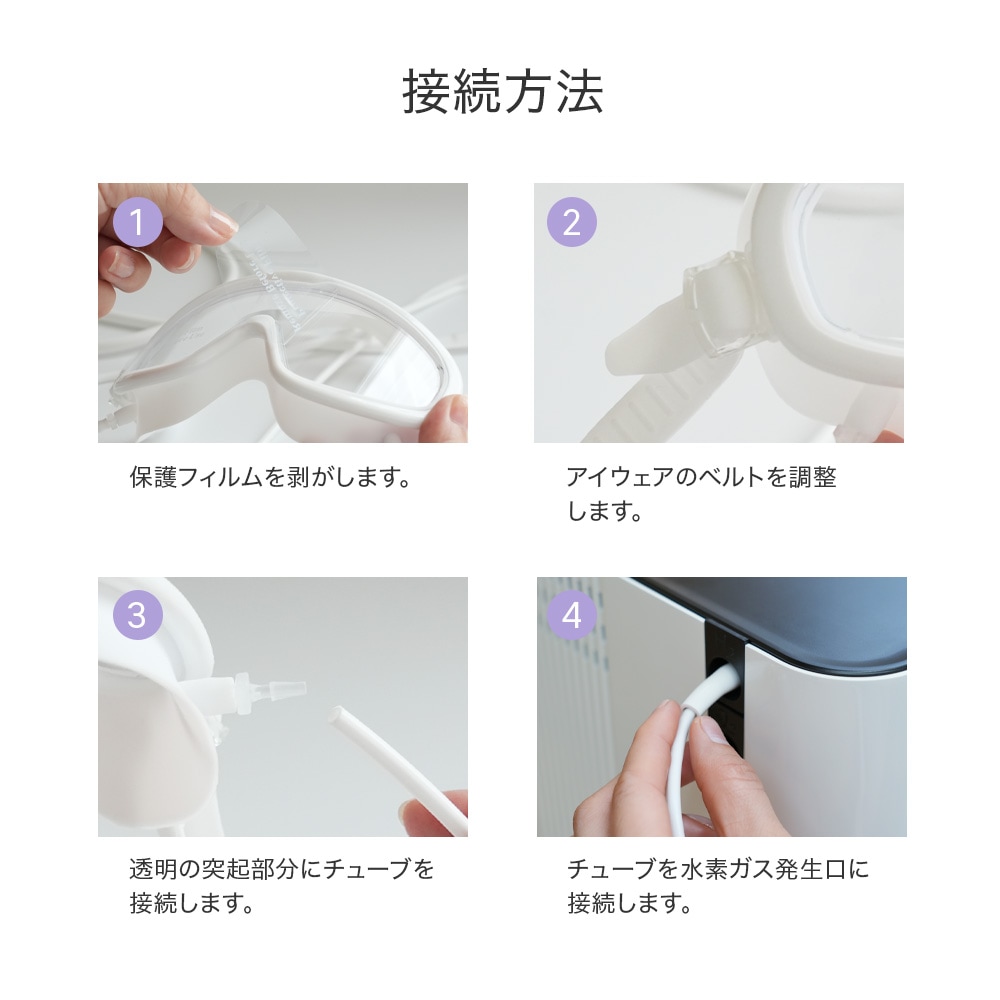 接続方法

1

保護フィルムを剥がします。

2

アイウェアのベルトを調整します。

3

透明の突起部分にチューブを接続します。

4

チューブを水素ガス発生口に接続します。