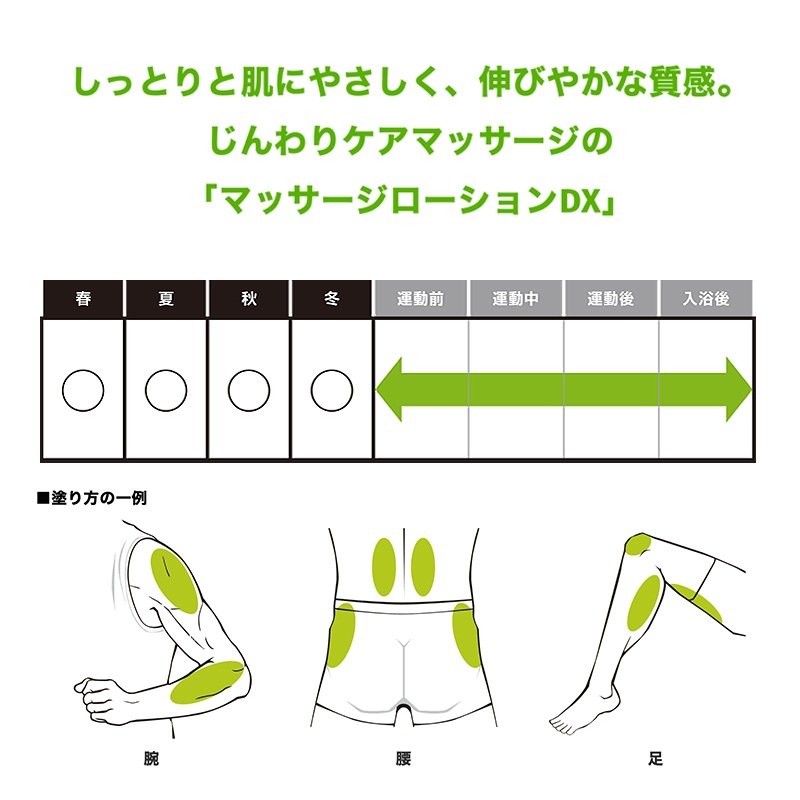 しっとりと肌にやさしく、伸びやかな質感。
じんわりケアマッサージの
「マッサージローションDX」

| 春 | 夏 | 秋 | 冬 | 運動前 | 運動中 | 運動後 | 入浴後 |
|---|---|---|---|---|---|---|---|
| ○ | ○ | ○ | ○ | | | | |

■塗り方の一例

腕

腰

足