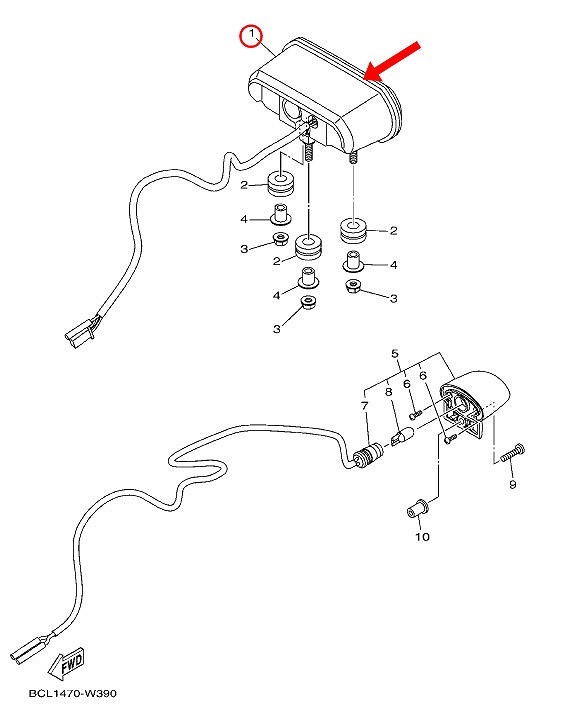 1
2
4
3
2
2
4
4
3
3
5
6
6
7
8
9
10
FWD
BCL1470-W390