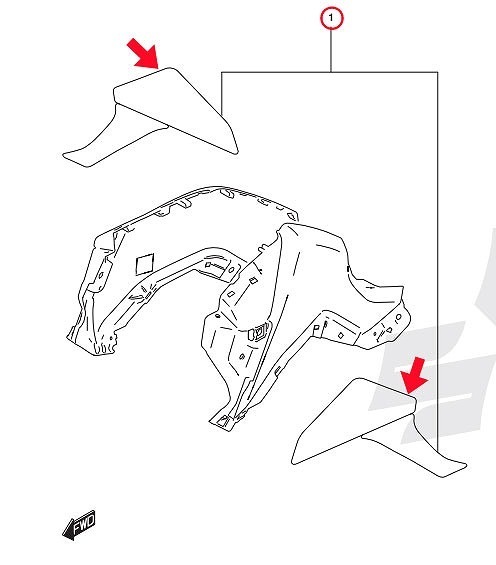 1

FWD