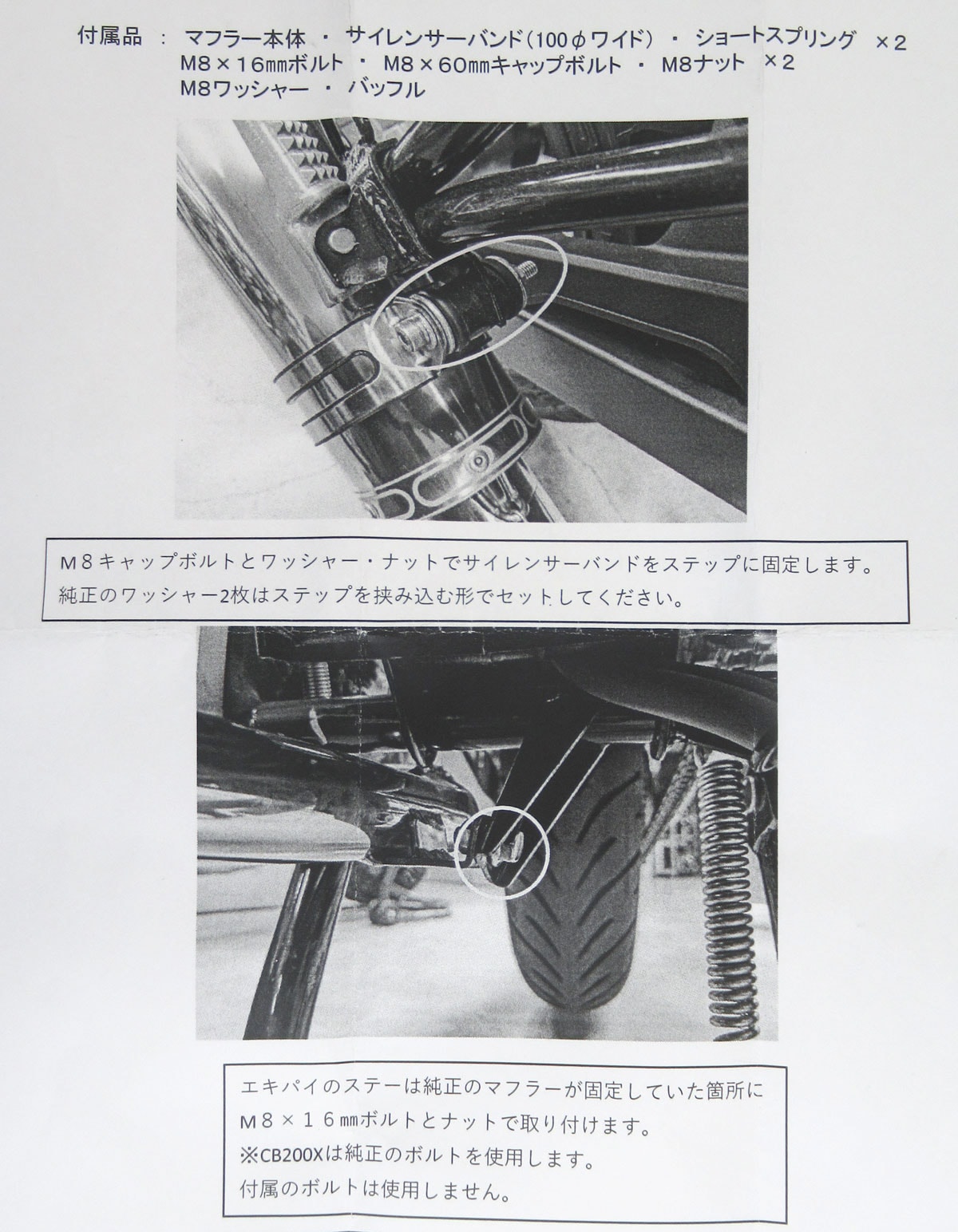 付属品 ： マフラー本体 ・ サイレンサーバンド（100φワイド） ・ ショートスプリング ×2
M8×16㎜ボルト ・ M8×60㎜キャップボルト ・ M8ナット ×2
M8ワッシャー ・ バッフル

M８キャップボルトとワッシャー・ナットでサイレンサーバンドをステップに固定します。
純正のワッシャー2枚はステップを挟み込む形でセットしてください。

エキパイのステーは純正のマフラーが固定していた箇所に
M８×１６㎜ボルトとナットで取り付けます。
※CB200Xは純正のボルトを使用します。
付属のボルトは使用しません。