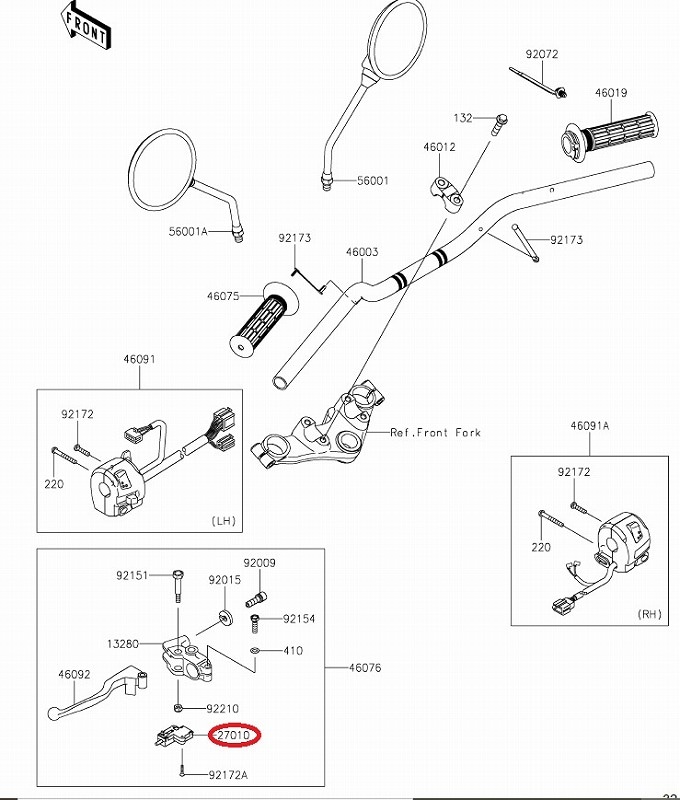 FRONT

92072
46019
132
46012
56001
56001A
92173
46003
92173
46075
46091
92172
220
(LH)
Ref.Front Fork
46091A
92172
220
(RH)
92151
92009
92015
92154
13280
410
46076
46092
92210
27010
92172A