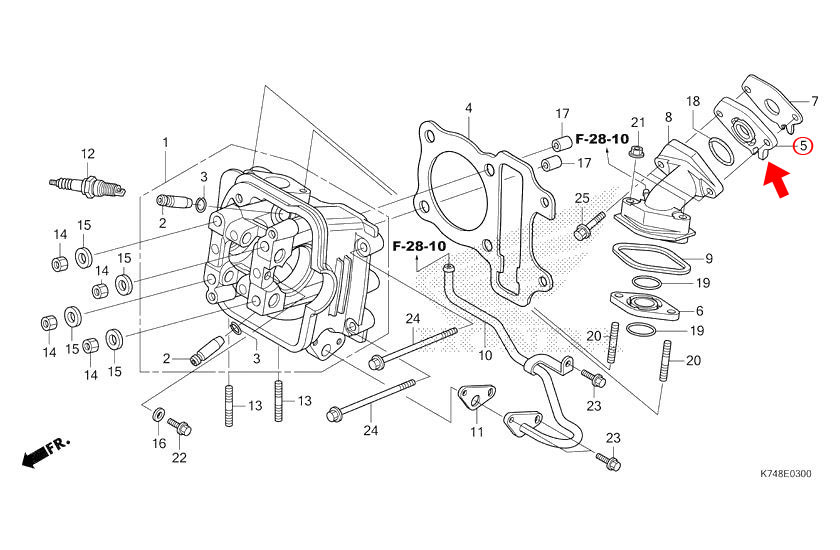 12
1
3
2
14
15
14
15
14
15
14
15
2
3
13
13
16
22
FR.
4
17
17
F-28-10
21
8
18
7
5
25
F-28-10
9
19
6
19
20
20
24
10
23
24
11
23
K748E0300