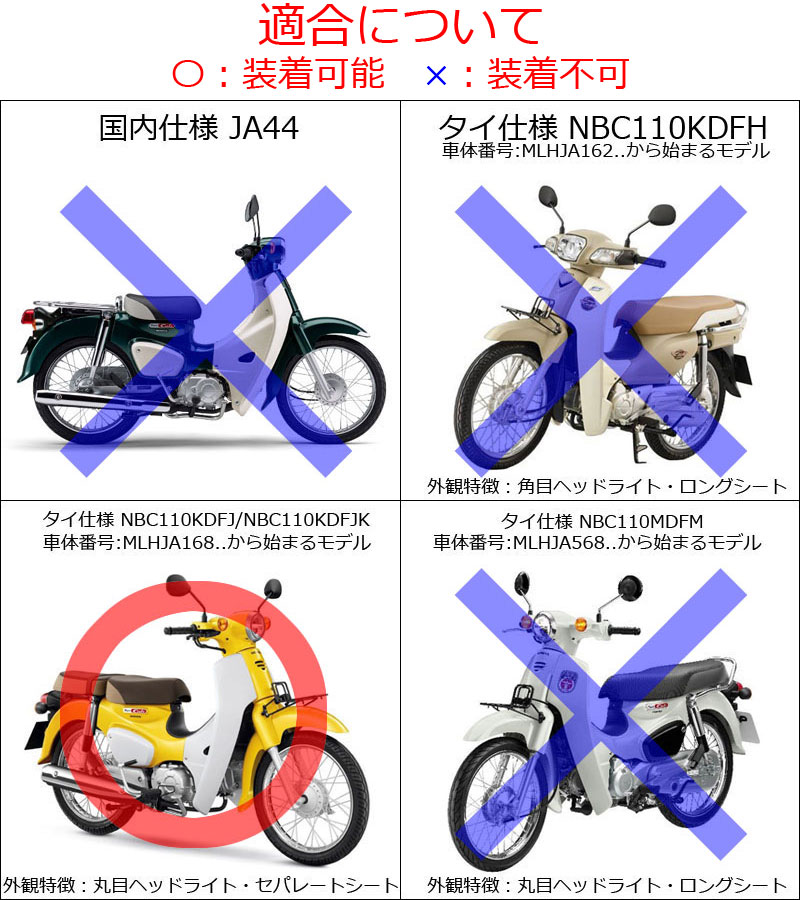 適合について
○：装着可能　×：装着不可

国内仕様 JA44

タイ仕様 NBC110KDFH
車体番号:MLHJA162..から始まるモデル

外観特徴：角目ヘッドライト・ロングシート

タイ仕様 NBC110KDFJ/NBC110KDFJK
車体番号:MLHJA168..から始まるモデル

外観特徴：丸目ヘッドライト・セパレートシート

タイ仕様 NBC110MDFM
車体番号:MLHJA568..から始まるモデル

外観特徴：丸目ヘッドライト・ロングシート