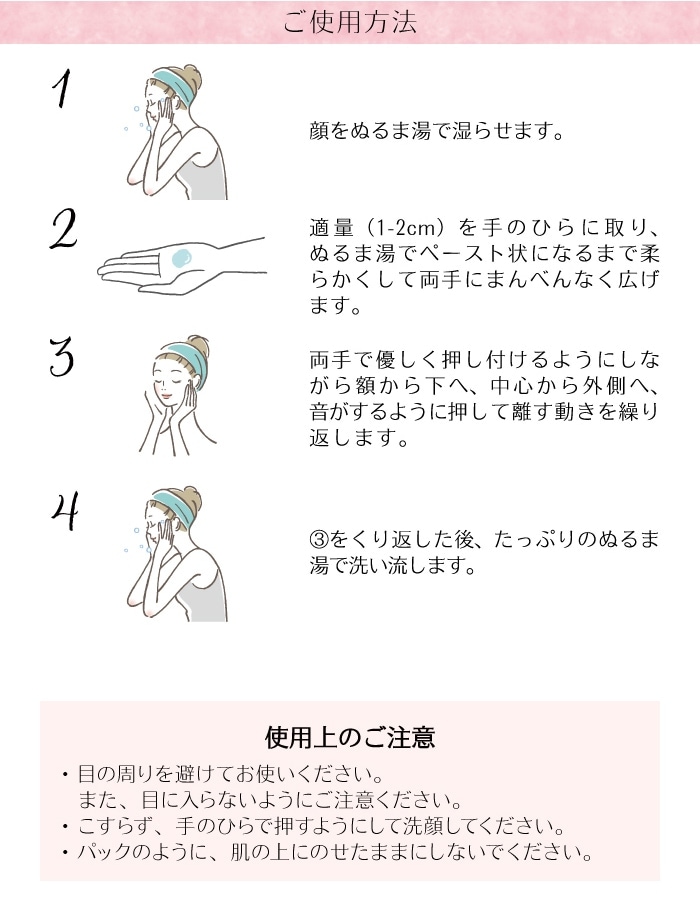 ご使用方法

1

顔をぬるま湯で湿らせます。

2

適量（1-2cm）を手のひらに取り、ぬるま湯でペースト状になるまで柔らかくして両手にまんべんなく広げます。

3

両手で優しく押し付けるようにしながら額から下へ、中心から外側へ、音がするように押して離す動きを繰り返します。

4

③をくり返した後、たっぷりのぬるま湯で洗い流します。

使用上のご注意

・目の周りを避けてお使いください。
また、目に入らないようにご注意ください。
・こすらず、手のひらで押すようにして洗顔してください。
・パックのように、肌の上にのせたままにしないでください。