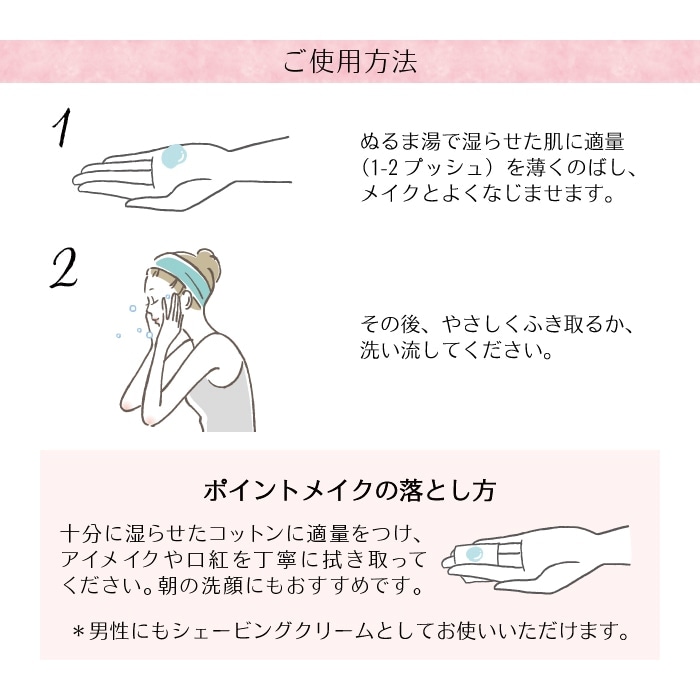 ご使用方法

1

ぬるま湯で湿らせた肌に適量（1-2 プッシュ）を薄くのばし、メイクとよくなじませます。

2

その後、やさしくふき取るか、洗い流してください。

ポイントメイクの落とし方

十分に湿らせたコットンに適量をつけ、アイメイクや口紅を丁寧に拭き取ってください。朝の洗顔にもおすすめです。

＊男性にもシェービングクリームとしてお使いいただけます。