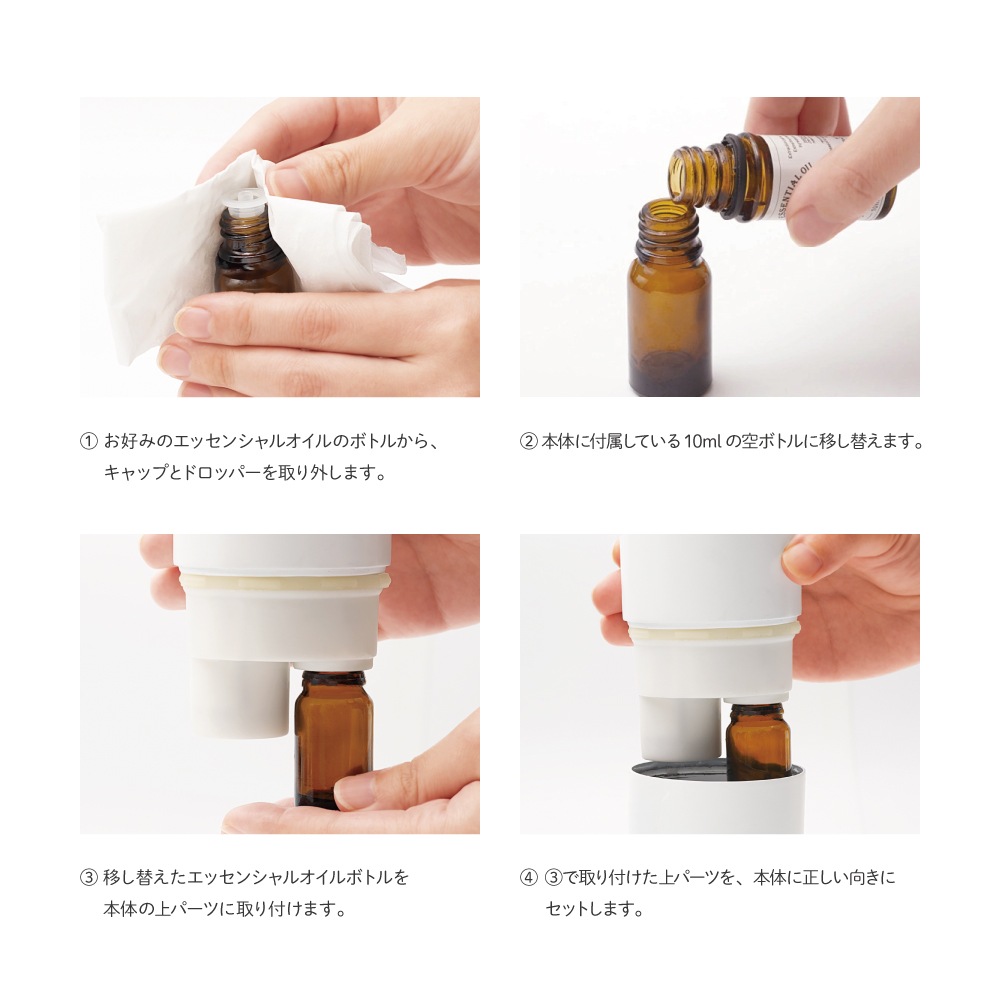 ESSENTIAL OIL

① お好みのエッセンシャルオイルのボトルから、キャップとドロッパーを取り外します。

② 本体に付属している 10ml の空ボトルに移し替えます。

③ 移し替えたエッセンシャルオイルボトルを本体の上パーツに取り付けます。

④ ③で取り付けた上パーツを、本体に正しい向きにセットします。