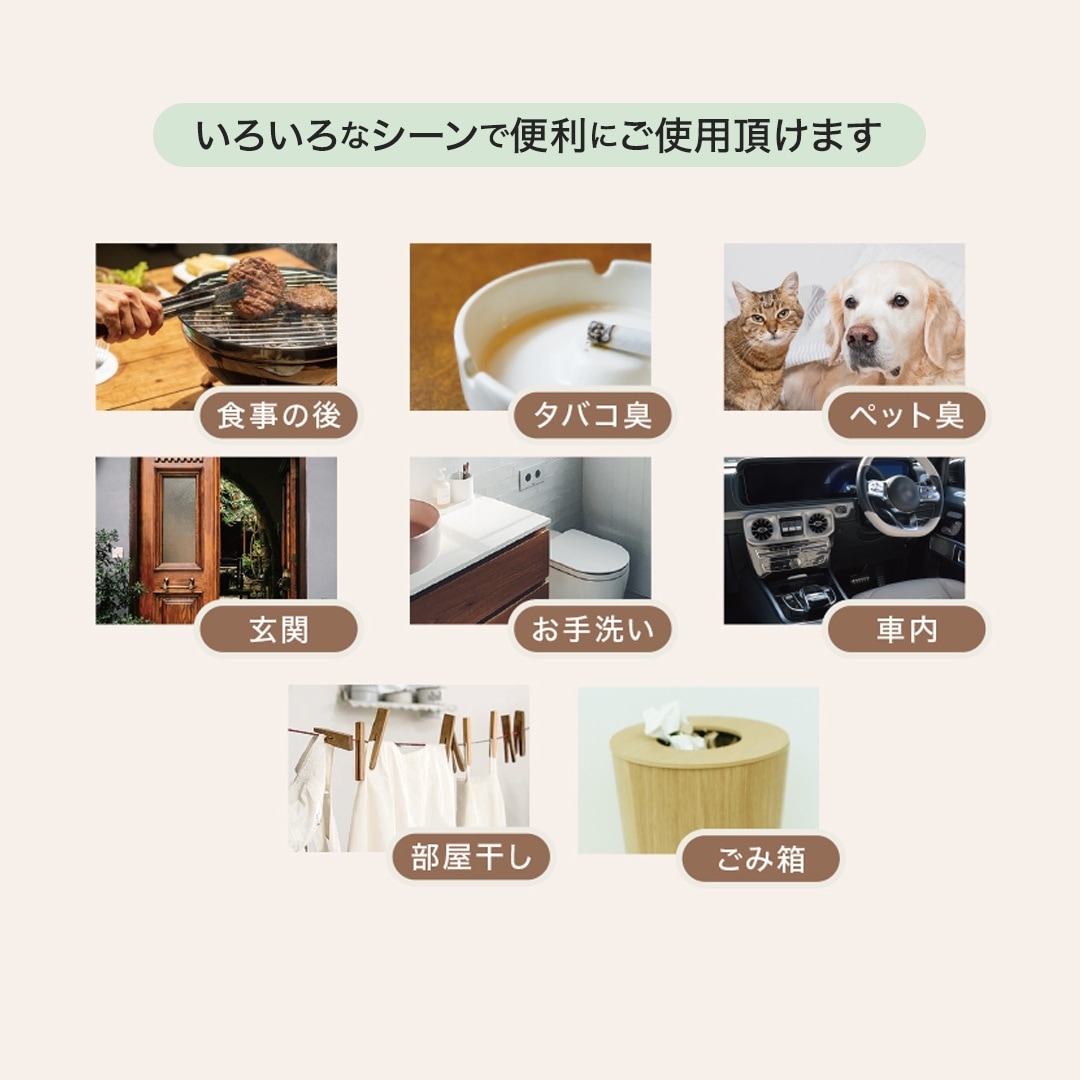 いろいろなシーンで便利にご使用頂けます

食事の後

タバコ臭

ペット臭

玄関

お手洗い

車内

部屋干し

ごみ箱