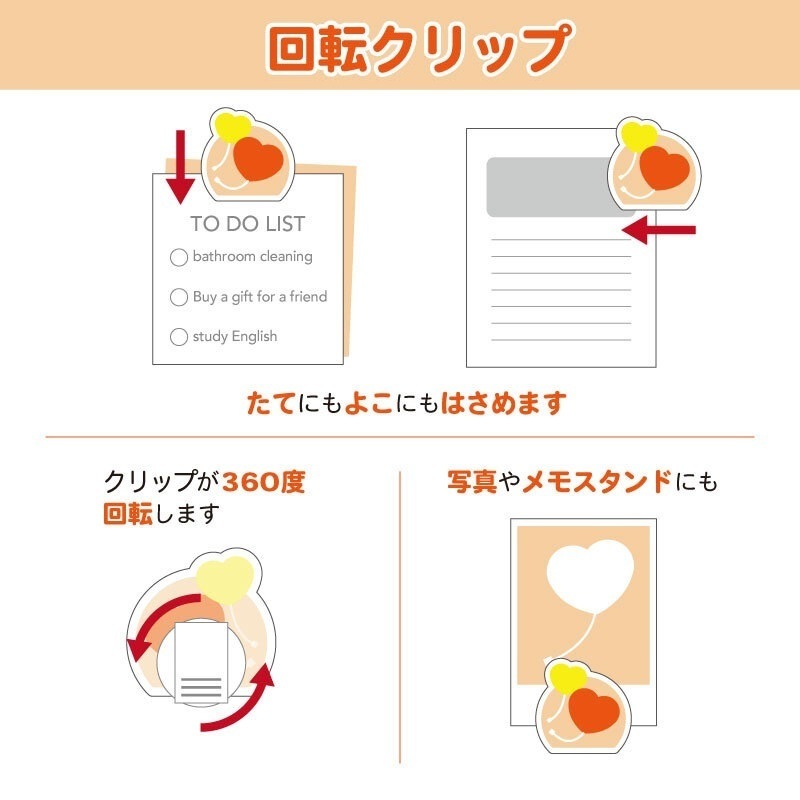 回転クリップ

TO DO LIST

bathroom cleaning

Buy a gift for a friend

study English

たてにもよこにもはさめます

クリップが360度回転します

写真やメモスタンドにも