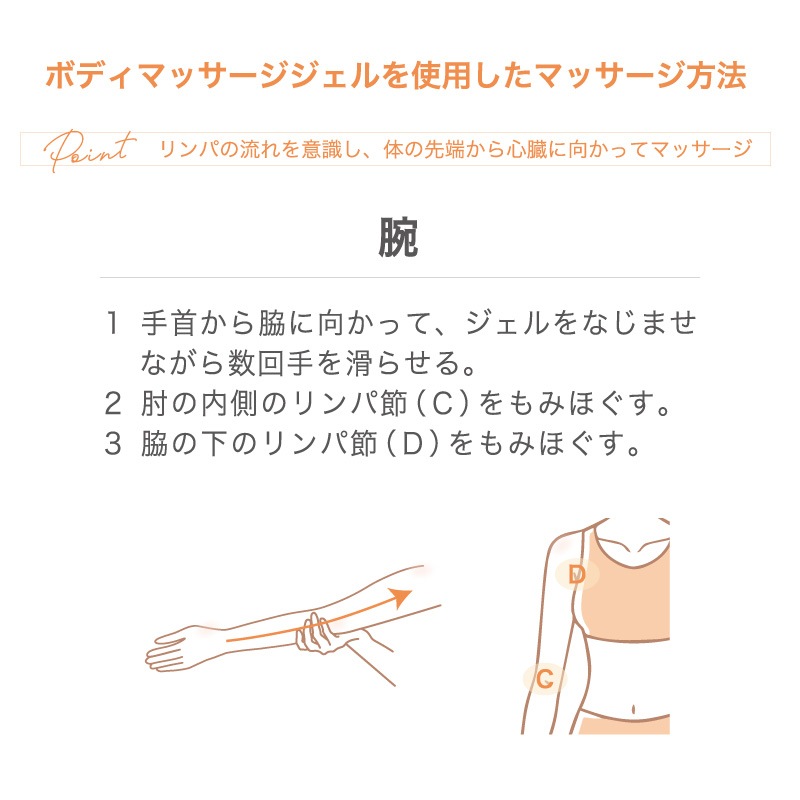 ボディマッサージジェルを使用したマッサージ方法

Point リンパの流れを意識し、体の先端から心臓に向かってマッサージ

腕

1 手首から脇に向かって、ジェルをなじませながら数回手を滑らせる。
2 肘の内側のリンパ節（C）をもみほぐす。
3 脇の下のリンパ節（D）をもみほぐす。

D
C