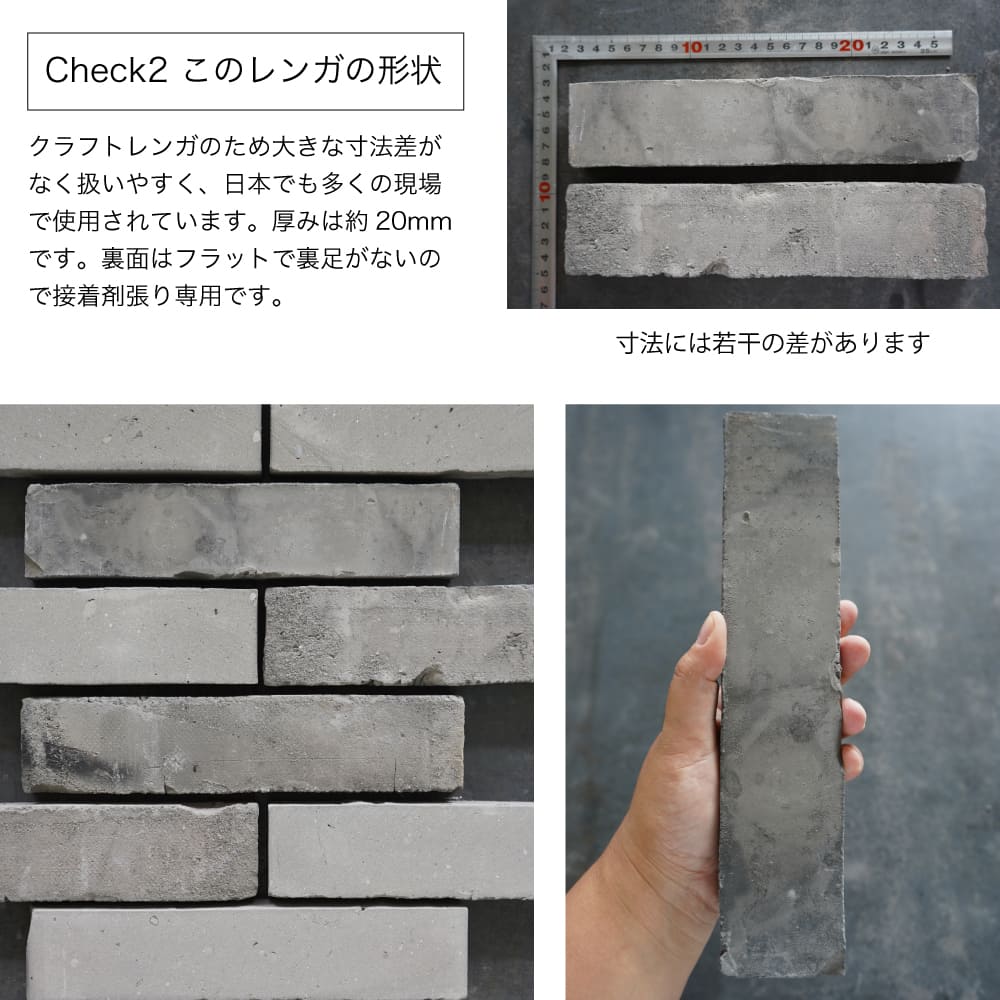 Check2 このレンガの形状

クラフトレンガのため大きな寸法差がなく扱いやすく、日本でも多くの現場で使用されています。厚みは約 20mm です。裏面はフラットで裏足がないので接着剤張り専用です。

1 2 3 4 5 6 7 8 9 10 1 2 3 4 5 6 7 8 9 20 1 2 3 4 5

1 2 3 4 5 6 7 8 9 10 1 2 3 4 5 6 7

寸法には若干の差があります