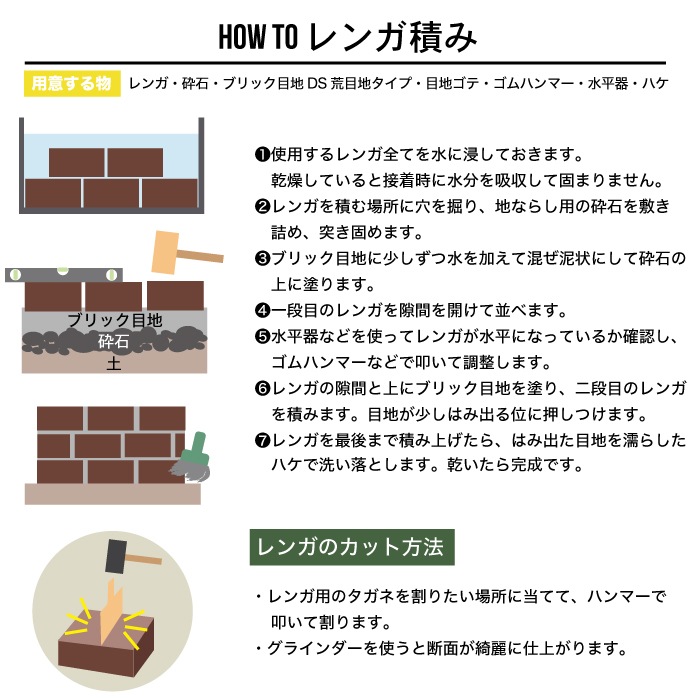 HOW TO レンガ積み

用意する物 レンガ・砕石・ブリック目地 DS 荒目地タイプ・目地ゴテ・ゴムハンマー・水平器・ハケ

ブリック目地
砕石
土

❶使用するレンガ全てを水に浸しておきます。乾燥していると接着時に水分を吸収して固まりません。
❷レンガを積む場所に穴を掘り、地ならし用の砕石を敷き詰め、突き固めます。
❸ブリック目地に少しずつ水を加えて混ぜ泥状にして砕石の上に塗ります。
❹一段目のレンガを隙間を開けて並べます。
❺水平器などを使ってレンガが水平になっているか確認し、ゴムハンマーなどで叩いて調整します。
❻レンガの隙間と上にブリック目地を塗り、二段目のレンガを積みます。目地が少しはみ出る位に押しつけます。
❼レンガを最後まで積み上げたら、はみ出た目地を濡らしたハケで洗い落とします。乾いたら完成です。

レンガのカット方法

・レンガ用のタガネを割りたい場所に当てて、ハンマーで叩いて割ります。
・グラインダーを使うと断面が綺麗に仕上がります。