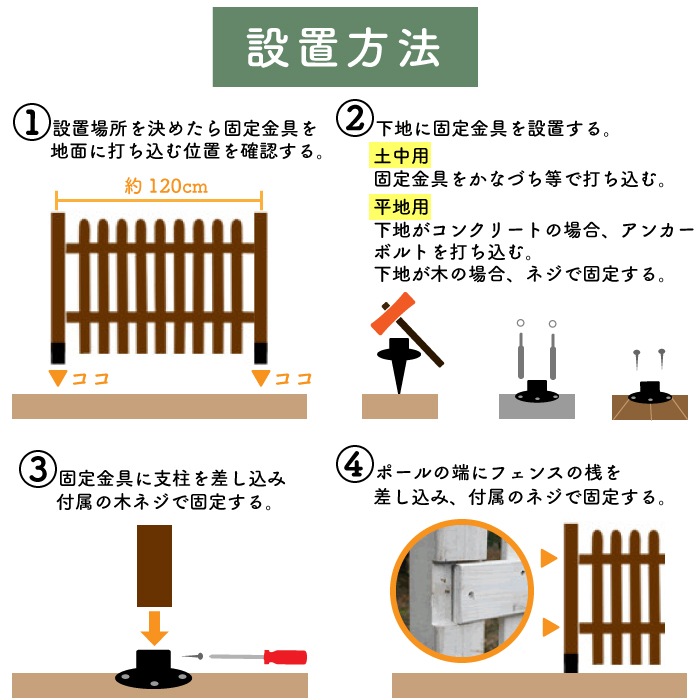 設置方法

①設置場所を決めたら固定金具を地面に打ち込む位置を確認する。

約 120cm

ココ

ココ

②下地に固定金具を設置する。

土中用

固定金具をかなづち等で打ち込む。

平地用

下地がコンクリートの場合、アンカーボルトを打ち込む。
下地が木の場合、ネジで固定する。

③固定金具に支柱を差し込み付属の木ネジで固定する。

④ポールの端にフェンスの桟を差し込み、付属のネジで固定する。