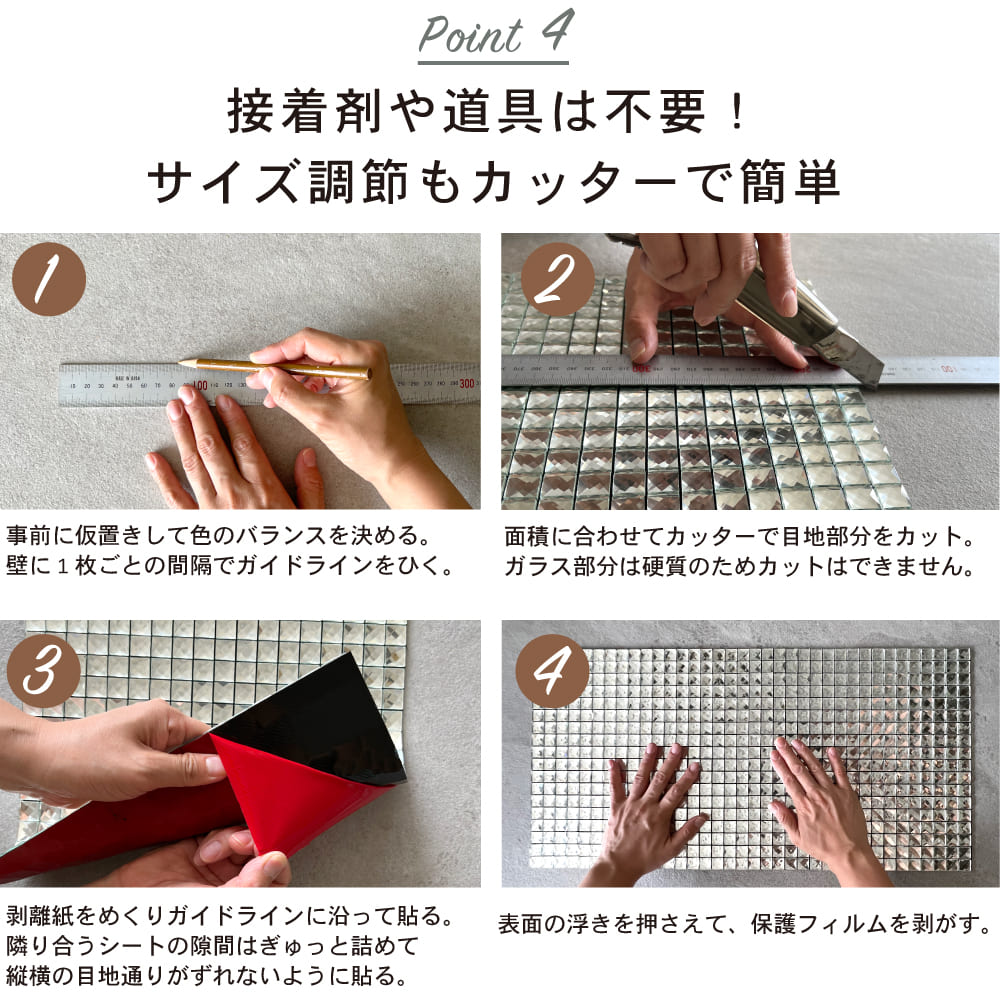 Point 4

接着剤や道具は不要！
サイズ調節もカッターで簡単

1

事前に仮置きして色のバランスを決める。
壁に１枚ごとの間隔でガイドラインをひく。

2

面積に合わせてカッターで目地部分をカット。
ガラス部分は硬質のためカットはできません。

3

剥離紙をめくりガイドラインに沿って貼る。
隣り合うシートの隙間はぎゅっと詰めて
縦横の目地通りがずれないように貼る。

4

表面の浮きを押さえて、保護フィルムを剥がす。