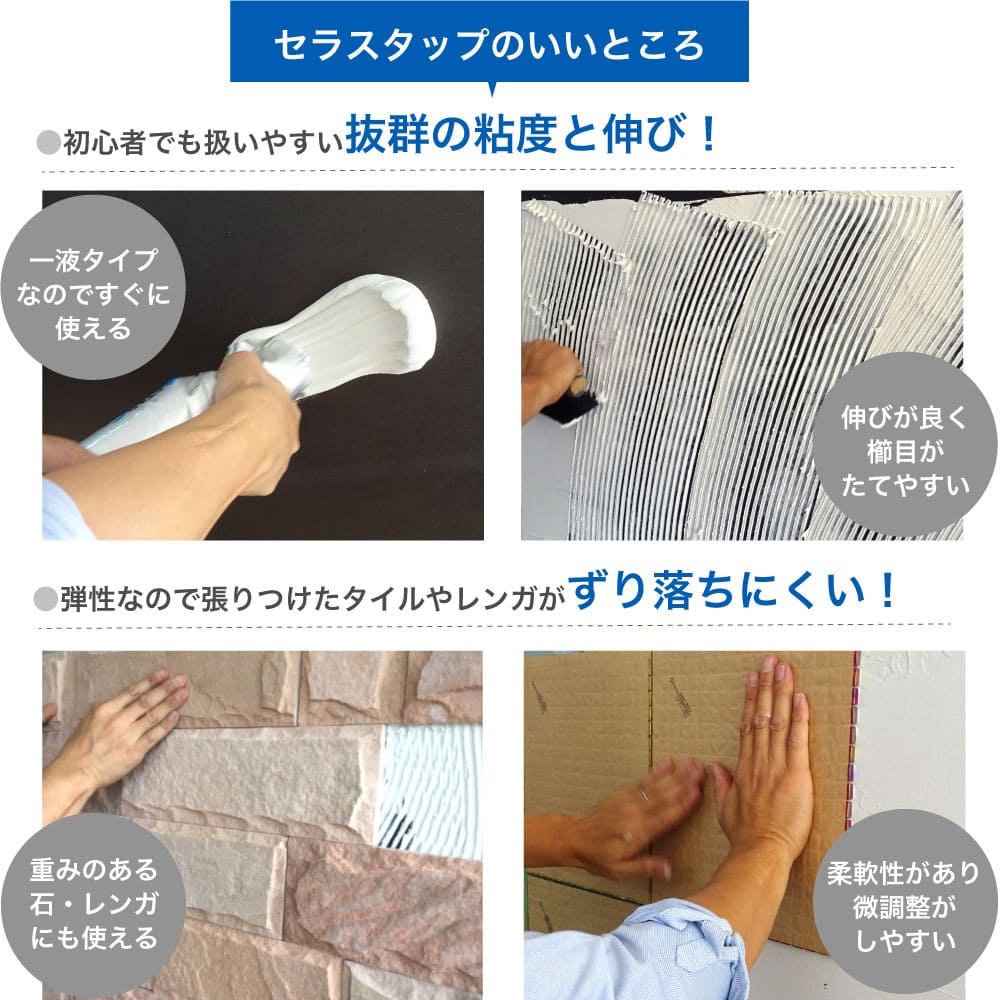 セラスタップのいいところ

●初心者でも扱いやすい抜群の粘度と伸び！

一液タイプなのですぐに使える

伸びが良く櫛目がたてやすい

●弾性なので張りつけたタイルやレンガがずり落ちにくい！

重みのある石・レンガにも使える

柔軟性があり微調整がしやすい