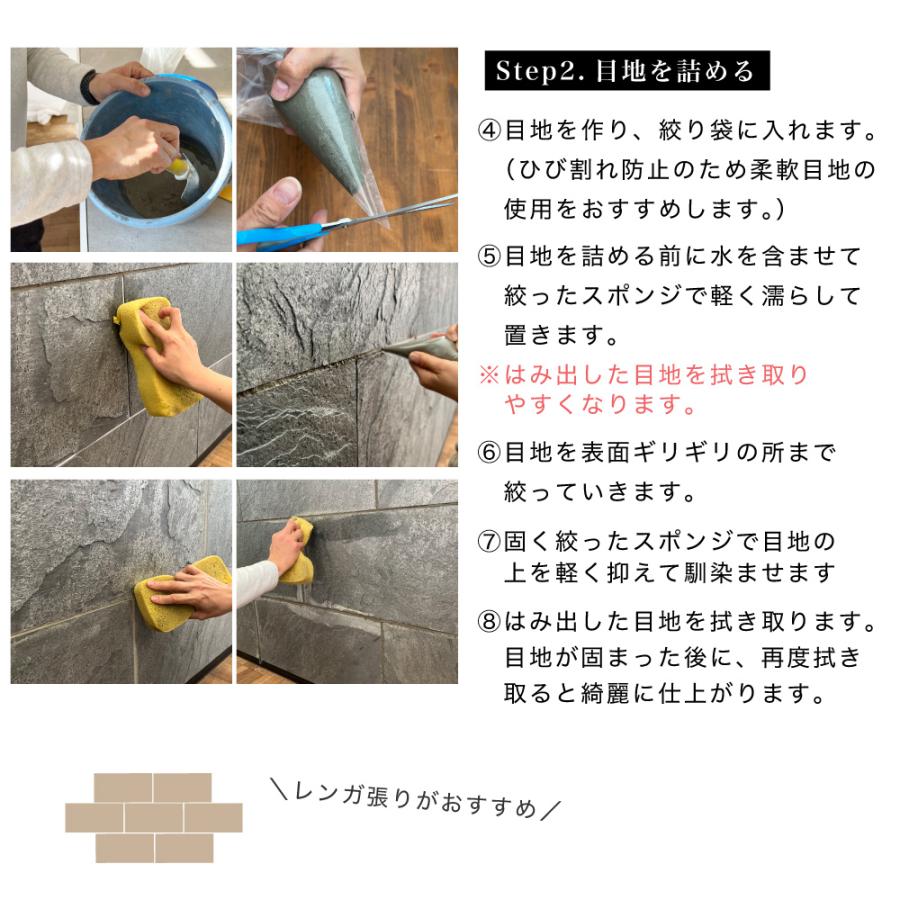 Step2. 目地を詰める

④目地を作り、絞り袋に入れます。（ひび割れ防止のため柔軟目地の使用をおすすめします。）

⑤目地を詰める前に水を含ませて絞ったスポンジで軽く濡らして置きます。

※はみ出した目地を拭き取りやすくなります。

⑥目地を表面ギリギリの所まで絞っていきます。

⑦固く絞ったスポンジで目地の上を軽く抑えて馴染ませます

⑧はみ出した目地を拭き取ります。目地が固まった後に、再度拭き取ると綺麗に仕上がります。

＼レンガ張りがおすすめ／