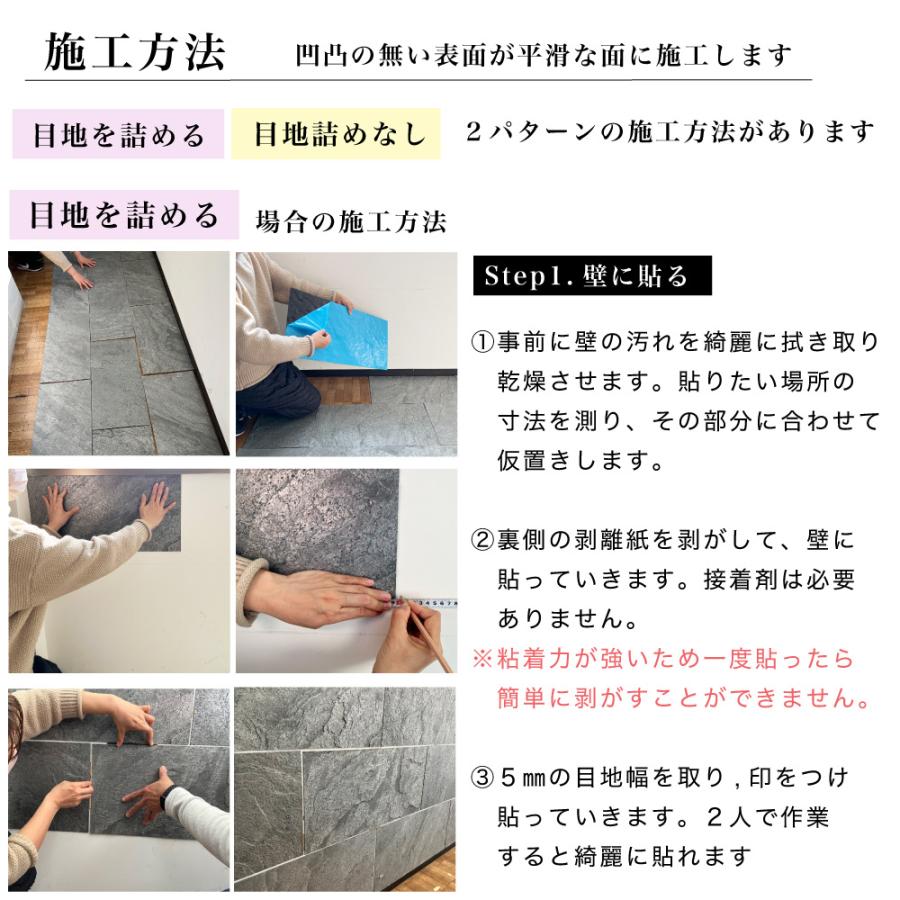 施工方法　凹凸の無い表面が平滑な面に施工します

目地を詰める　目地詰めなし　２パターンの施工方法があります

目地を詰める　場合の施工方法

Step1. 壁に貼る

①事前に壁の汚れを綺麗に拭き取り乾燥させます。貼りたい場所の寸法を測り、その部分に合わせて仮置きします。

②裏側の剥離紙を剥がして、壁に貼っていきます。接着剤は必要ありません。
※粘着力が強いため一度貼ったら簡単に剥がすことができません。

③５㎜の目地幅を取り，印をつけ貼っていきます。２人で作業すると綺麗に貼れます