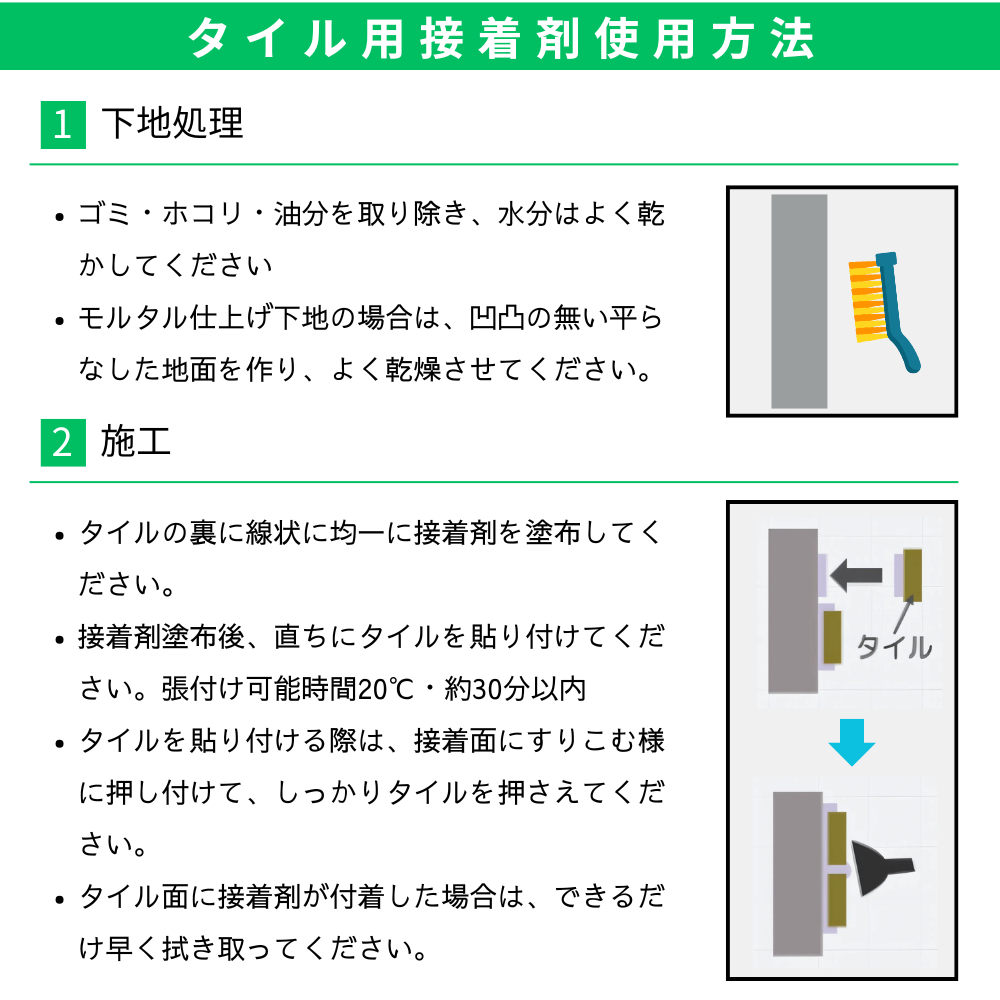 タイル用接着剤使用方法

1 下地処理

• ゴミ・ホコリ・油分を取り除き、水分はよく乾かしてください
• モルタル仕上げ下地の場合は、凹凸の無い平らなした地面を作り、よく乾燥させてください。

2 施工

• タイルの裏に線状に均一に接着剤を塗布してください。
• 接着剤塗布後、直ちにタイルを貼り付けてください。張付け可能時間20℃・約30分以内
• タイルを貼り付ける際は、接着面にすりこむ様に押し付けて、しっかりタイルを押さえてください。
• タイル面に接着剤が付着した場合は、できるだけ早く拭き取ってください。

タイル