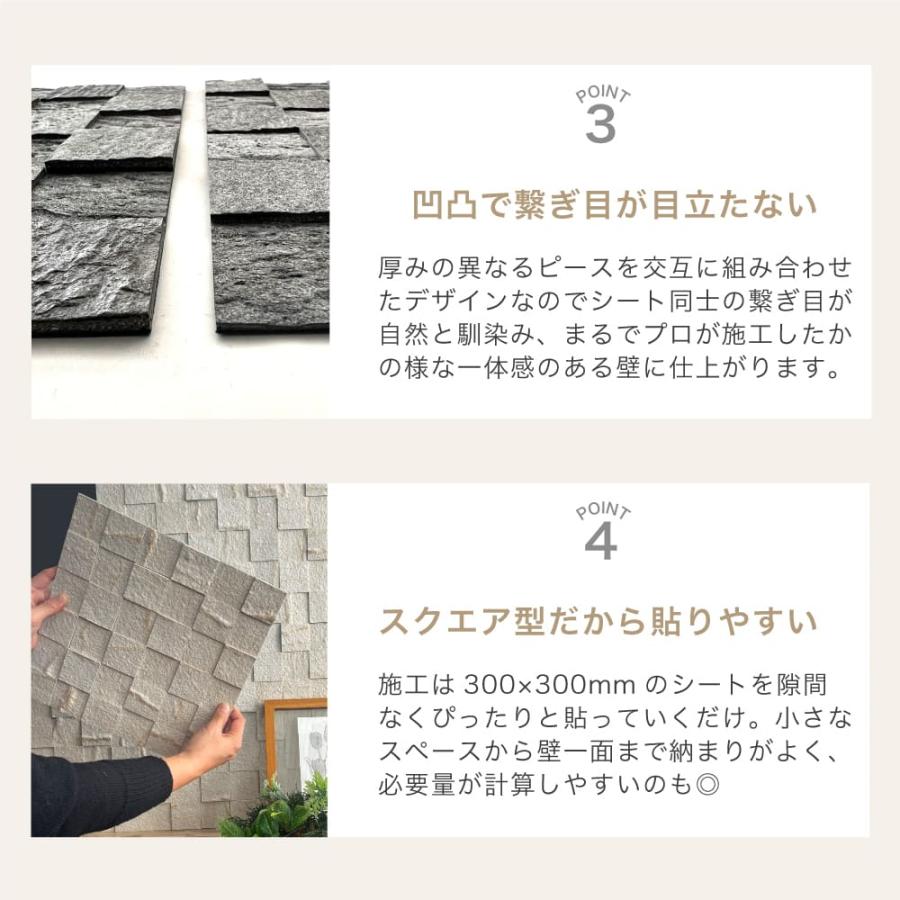 POINT
3

凹凸で繋ぎ目が目立たない

厚みの異なるピースを交互に組み合わせたデザインなのでシート同士の繋ぎ目が自然と馴染み、まるでプロが施工したかの様な一体感のある壁に仕上がります。

POINT
4

スクエア型だから貼りやすい

施工は 300×300mm のシートを隙間なくぴったりと貼っていくだけ。小さなスペースから壁一面まで納まりがよく、必要量が計算しやすいのも◎