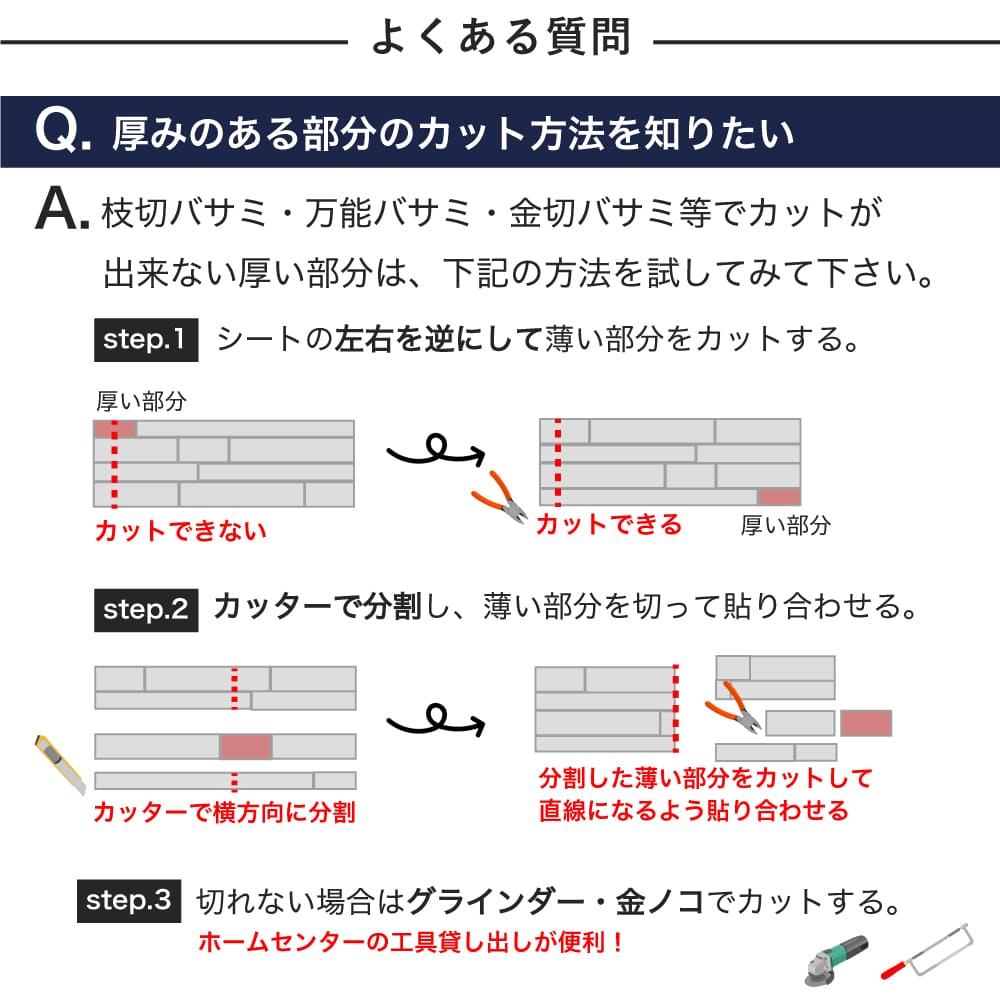 よくある質問

Q. 厚みのある部分のカット方法を知りたい

A. 枝切バサミ・万能バサミ・金切バサミ等でカットが出来ない厚い部分は、下記の方法を試してみて下さい。

step.1 シートの左右を逆にして薄い部分をカットする。

厚い部分

カットできない

カットできる

厚い部分

step.2 カッターで分割し、薄い部分を切って貼り合わせる。

カッターで横方向に分割

分割した薄い部分をカットして直線になるよう貼り合わせる

step.3 切れない場合はグラインダー・金ノコでカットする。

ホームセンターの工具貸し出しが便利！