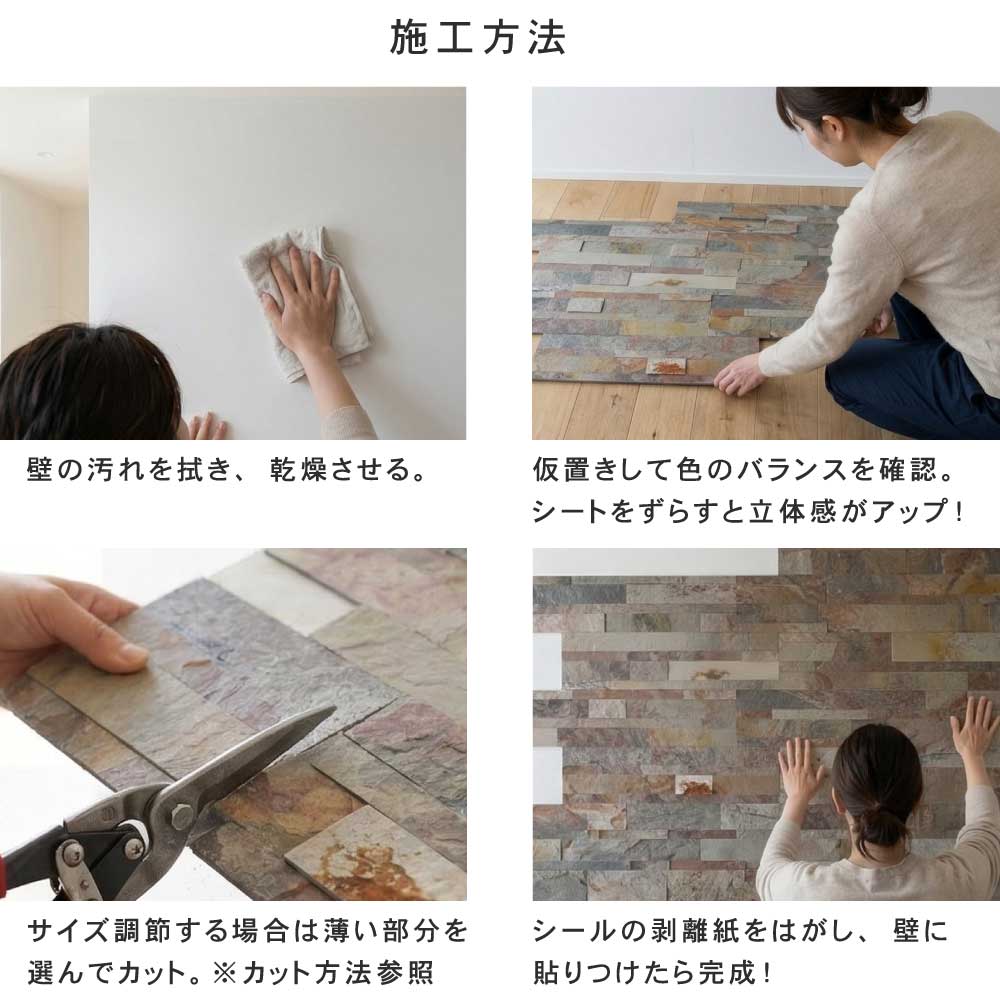 施工方法

壁の汚れを拭き、乾燥させる。

仮置きして色のバランスを確認。シートをずらすと立体感がアップ！

サイズ調節する場合は薄い部分を選んでカット。※カット方法参照

シールの剥離紙をはがし、壁に貼りつけたら完成！