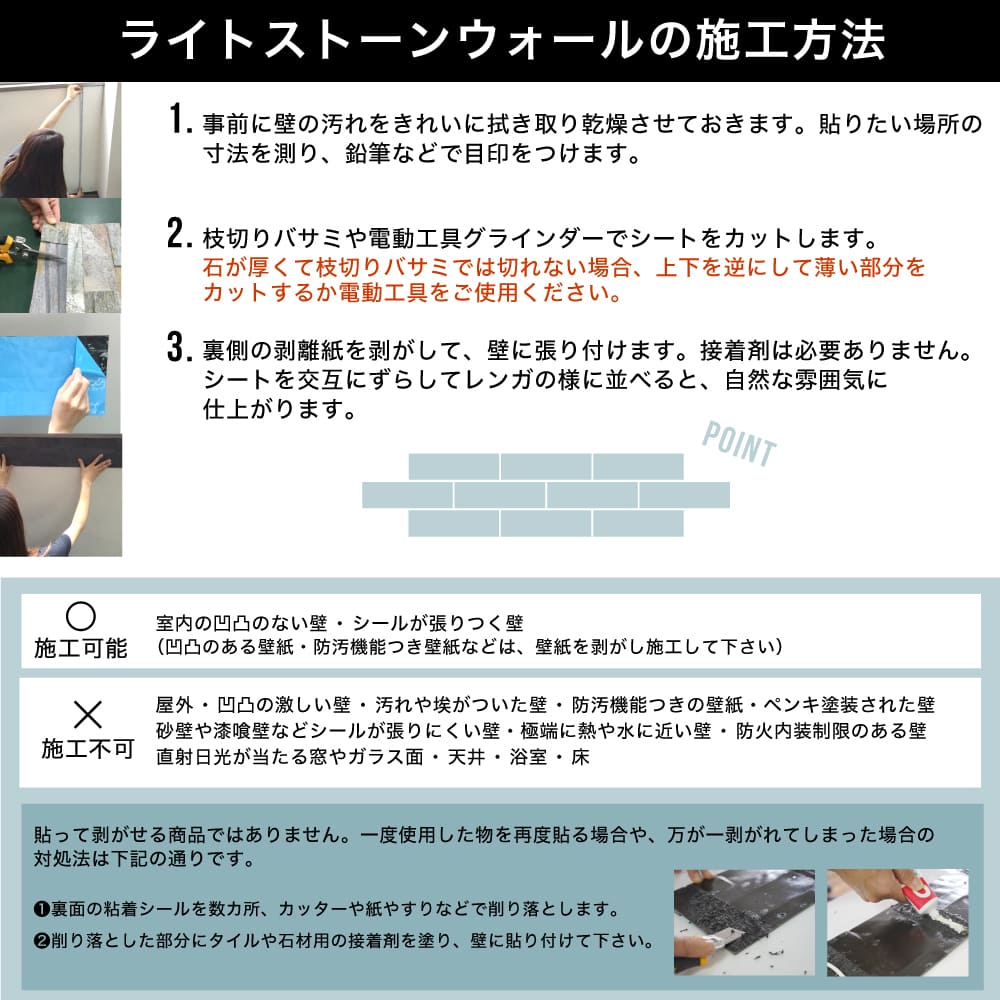 ライトストーンウォールの施工方法

1. 事前に壁の汚れをきれいに拭き取り乾燥させておきます。貼りたい場所の寸法を測り、鉛筆などで目印をつけます。

2. 枝切りバサミや電動工具グラインダーでシートをカットします。
石が厚くて枝切りバサミでは切れない場合、上下を逆にして薄い部分をカットするか電動工具をご使用ください。

3. 裏側の剥離紙を剥がして、壁に張り付けます。接着剤は必要ありません。シートを交互にずらしてレンガの様に並べると、自然な雰囲気に仕上がります。

POINT

○
施工可能
室内の凹凸のない壁・シールが張りつく壁
（凹凸のある壁紙・防汚機能つき壁紙などは、壁紙を剥がし施工して下さい）

×
施工不可
屋外・凹凸の激しい壁・汚れや埃がついた壁・防汚機能つきの壁紙・ペンキ塗装された壁
砂壁や漆喰壁などシールが張りにくい壁・極端に熱や水に近い壁・防火内装制限のある壁
直射日光が当たる窓やガラス面・天井・浴室・床

貼って剥がせる商品ではありません。一度使用した物を再度貼る場合や、万が一剥がれてしまった場合の対処法は下記の通りです。

❶裏面の粘着シールを数カ所、カッターや紙やすりなどで削り落とします。
❷削り落とした部分にタイルや石材用の接着剤を塗り、壁に貼り付けて下さい。