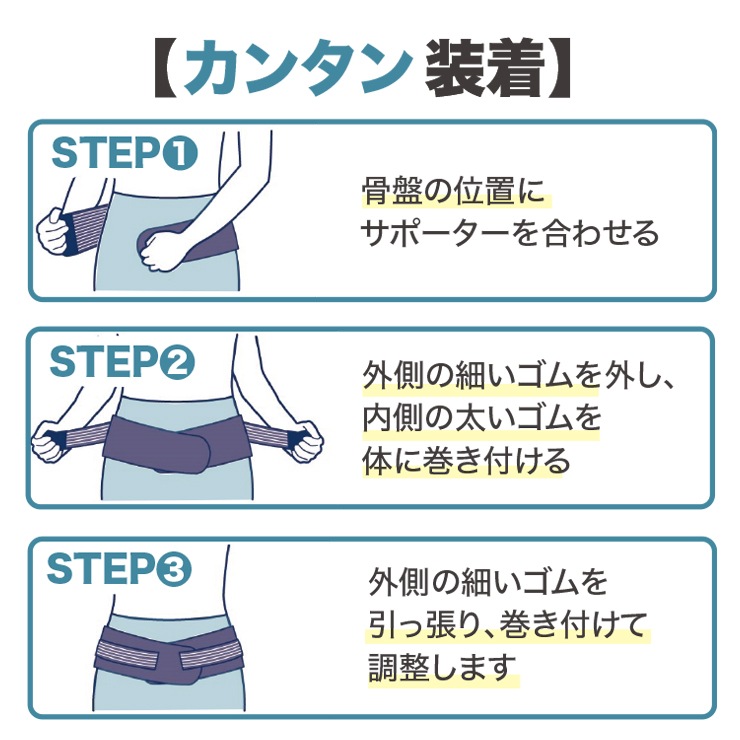 【カンタン 装着】

STEP❶

骨盤の位置に
サポーターを合わせる

STEP❷

外側の細いゴムを外し、
内側の太いゴムを
体に巻き付ける

STEP❸

外側の細いゴムを
引っ張り、巻き付けて
調整します