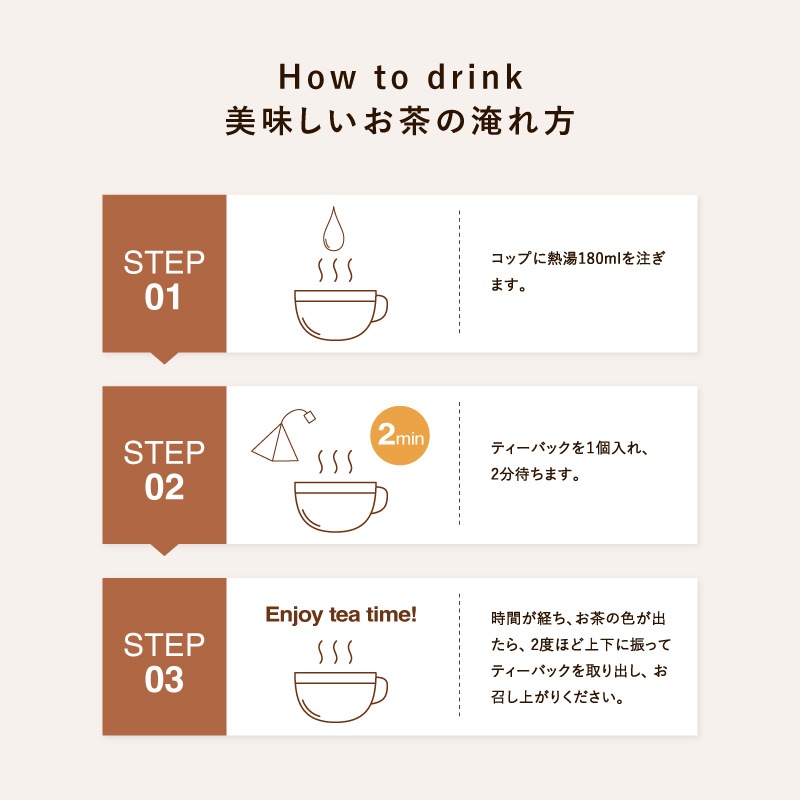 How to drink
美味しいお茶の淹れ方

STEP
01

コップに熱湯180mlを注ぎます。

STEP
02

2min

ティーバックを1個入れ、2分待ちます。

STEP
03

Enjoy tea time!

時間が経ち、お茶の色が出たら、2度ほど上下に振ってティーバックを取り出し、お召し上がりください。