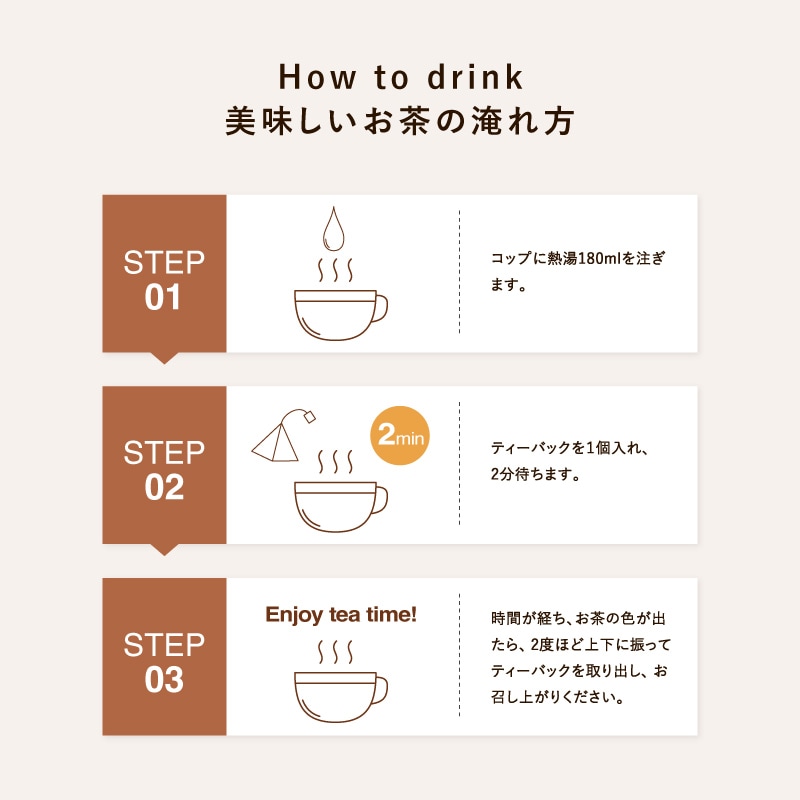 How to drink
美味しいお茶の淹れ方

STEP
01

コップに熱湯180mlを注ぎます。

STEP
02

2min

ティーバックを1個入れ、2分待ちます。

STEP
03

Enjoy tea time!

時間が経ち、お茶の色が出たら、2度ほど上下に振ってティーバックを取り出し、お召し上がりください。