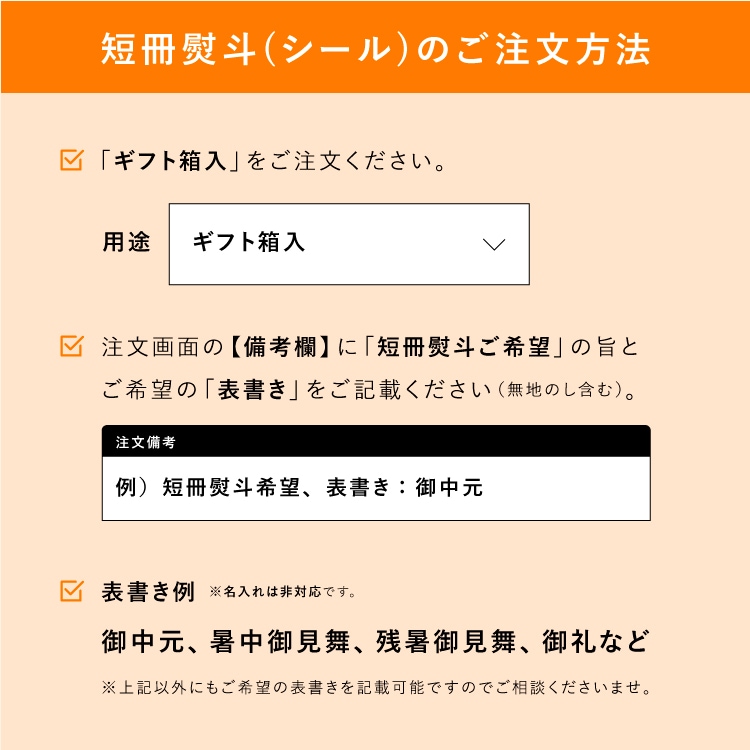 短冊熨斗(シール)のご注文方法

「ギフト箱入」をご注文ください。

用途

ギフト箱入

注文画面の【備考欄】に「短冊熨斗ご希望」の旨とご希望の「表書き」をご記載ください（無地のし含む）。

注文備考

例）短冊熨斗希望、表書き：御中元

表書き例 ※名入れは非対応です。

御中元、暑中御見舞、残暑御見舞、御礼など

※上記以外にもご希望の表書きを記載可能ですのでご相談くださいませ。