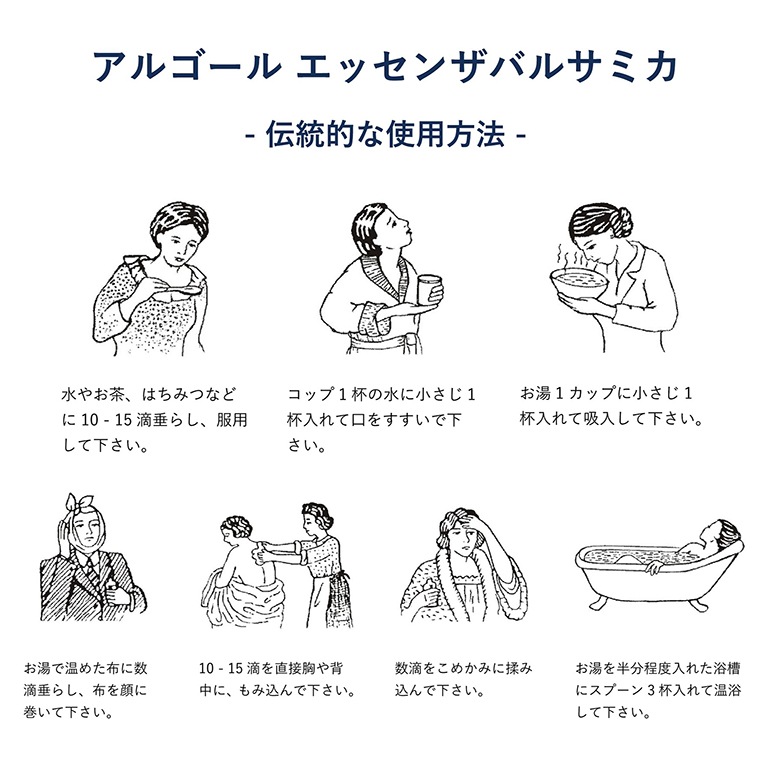 アルゴール エッセンザバルサミカ

- 伝統的な使用方法 -

水やお茶、はちみつなどに 10 - 15 滴垂らし、服用して下さい。

コップ 1 杯の水に小さじ 1 杯入れて口をすすいで下さい。

お湯 1 カップに小さじ 1 杯入れて吸入して下さい。

お湯で温めた布に数滴垂らし、布を顔に巻いて下さい。

10 - 15 滴を直接胸や背中に、もみ込んで下さい。

数滴をこめかみに揉み込んで下さい。

お湯を半分程度入れた浴槽にスプーン 3 杯入れて温浴して下さい。