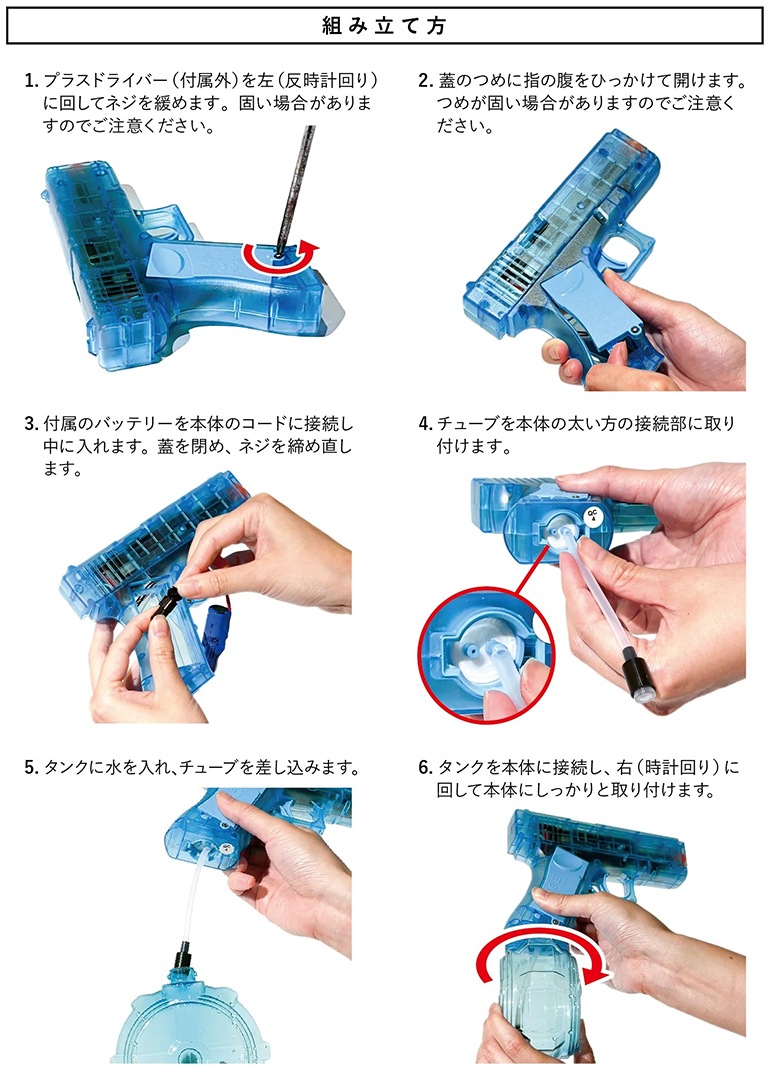 組み立て方

1.プラスドライバー(付属外)を左(反時計回り)に回してネジを緩めます。固い場合がありますのでご注意ください。

2.蓋のつめに指の腹をひっかけて開けます。つめが固い場合がありますのでご注意ください。

3.付属のバッテリーを本体のコードに接続し中に入れます。蓋を閉め、ネジを締め直します。

4.チューブを本体の太い方の接続部に取り付けます。

5.タンクに水を入れ、チューブを差し込みます。

6.タンクを本体に接続し、右(時計回り)に回して本体にしっかりと取り付けます。