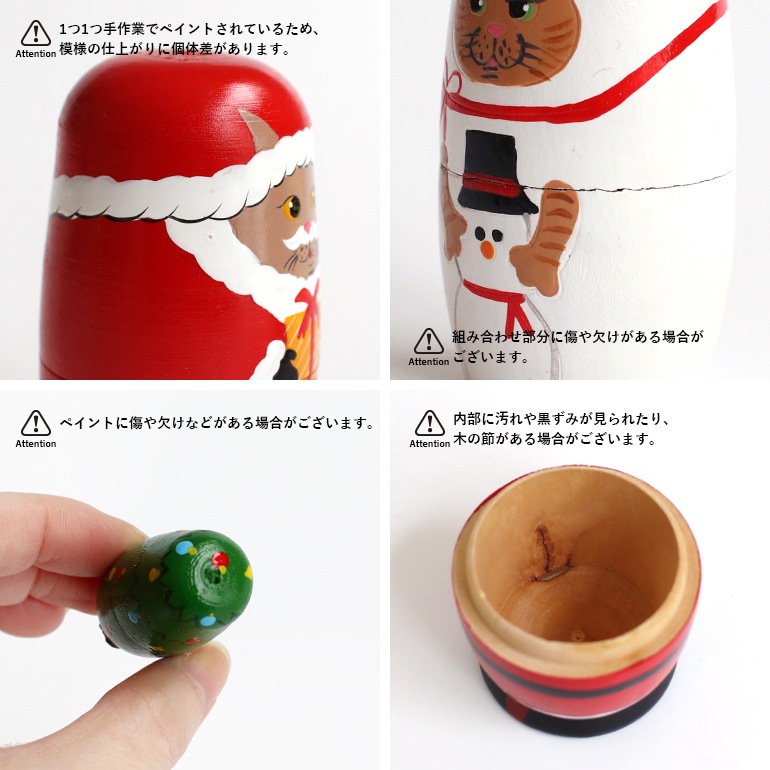 Attention
1つ1つ手作業でペイントされているため、模様の仕上がりに個体差があります。

Attention
組み合わせ部分に傷や欠けがある場合がございます。

Attention
ペイントに傷や欠けなどがある場合がございます。

Attention
内部に汚れや黒ずみが見られたり、木の節がある場合がございます。