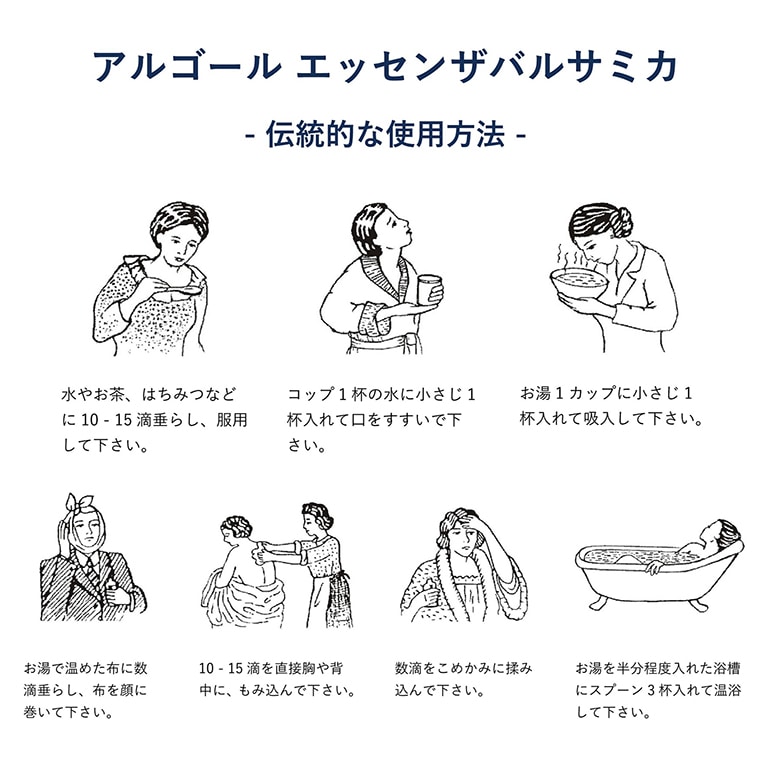 アルゴール エッセンザバルサミカ

- 伝統的な使用方法 -

水やお茶、はちみつなどに 10 - 15 滴垂らし、服用して下さい。

コップ 1 杯の水に小さじ 1 杯入れて口をすすいで下さい。

お湯 1 カップに小さじ 1 杯入れて吸入して下さい。

お湯で温めた布に数滴垂らし、布を顔に巻いて下さい。

10 - 15 滴を直接胸や背中に、もみ込んで下さい。

数滴をこめかみに揉み込んで下さい。

お湯を半分程度入れた浴槽にスプーン 3 杯入れて温浴して下さい。