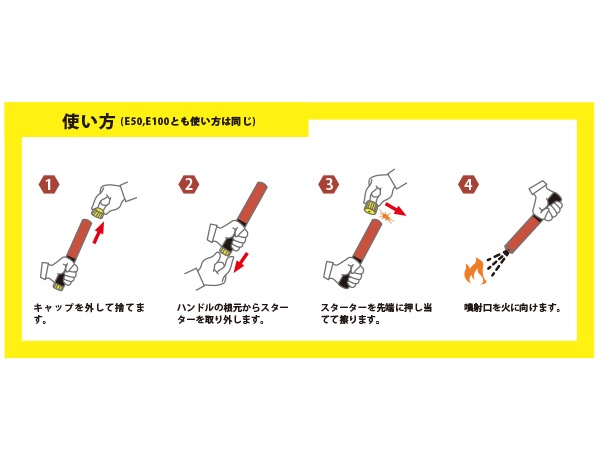 使い方 (E50,E100とも使い方は同じ)

1

キャップを外して捨てます。

2

ハンドルの根元からスターターを取り外します。

3

スターターを先端に押し当てて擦ります。

4

噴射口を火に向けます。