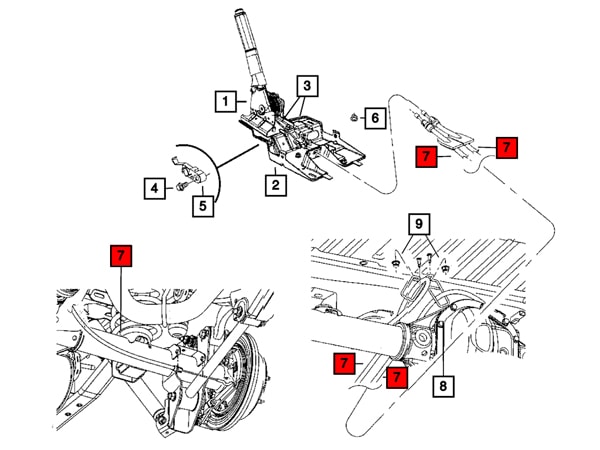 1
3
6
7
7
4
5
2
9
7
7
7
8