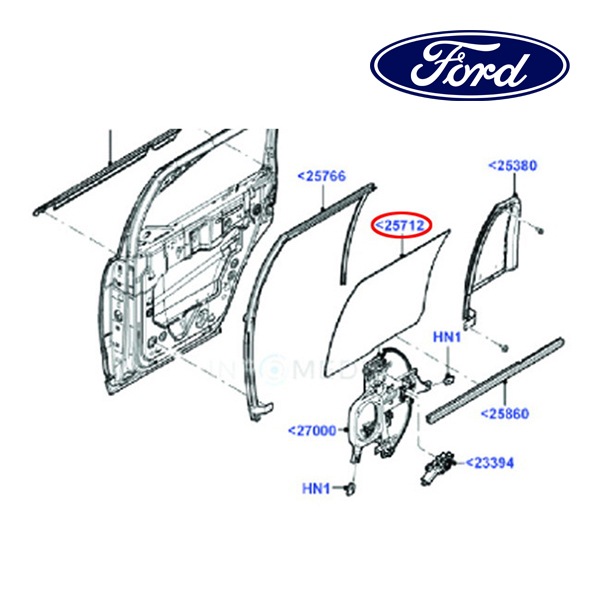 Ford

<25766

<25380

<25712

HN1

<25860

<27000

<23394

HN1