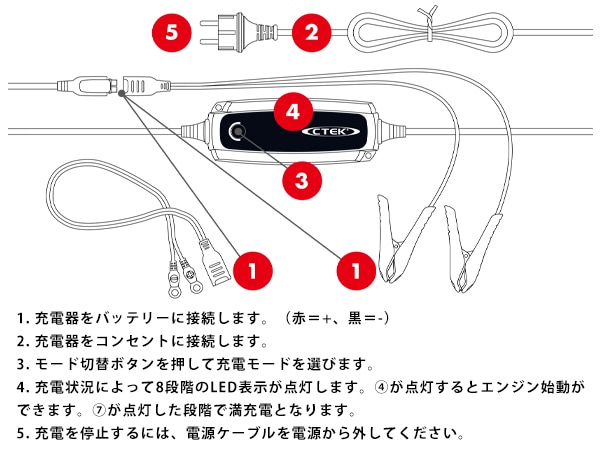 5
2
4
CTEK
3
1
1

1. 充電器をバッテリーに接続します。（赤＝+、黒＝-）
2. 充電器をコンセントに接続します。
3. モード切替ボタンを押して充電モードを選びます。
4. 充電状況によって8段階のLED表示が点灯します。④が点灯するとエンジン始動ができます。⑦が点灯した段階で満充電となります。
5. 充電を停止するには、電源ケーブルを電源から外してください。