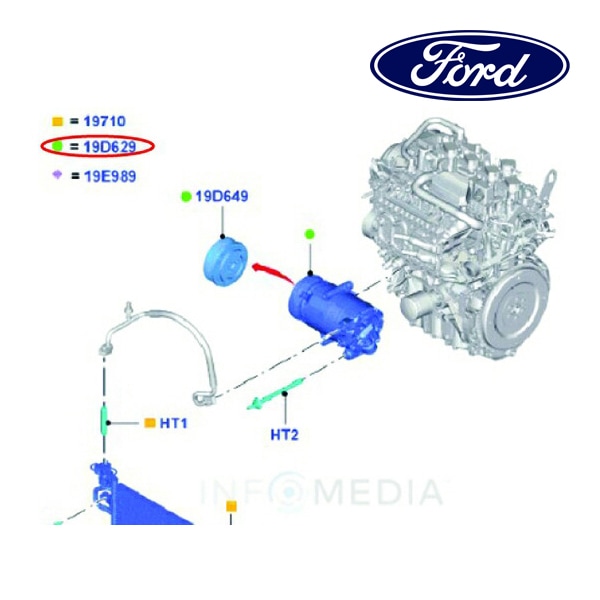 Ford

= 19710
= 19D629
= 19E989

19D649

HT1

HT2

INFOMEDIA