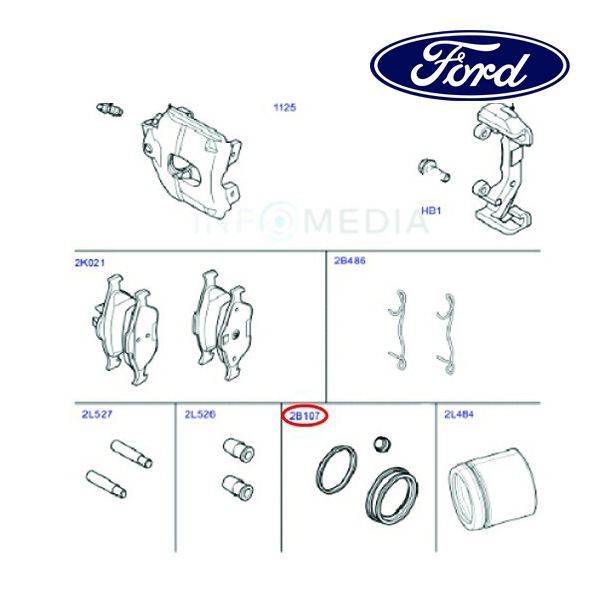 Ford

1125

HB1

INFOMEDIA

2K021

2B486

2L527

2L526

2B107

2L484