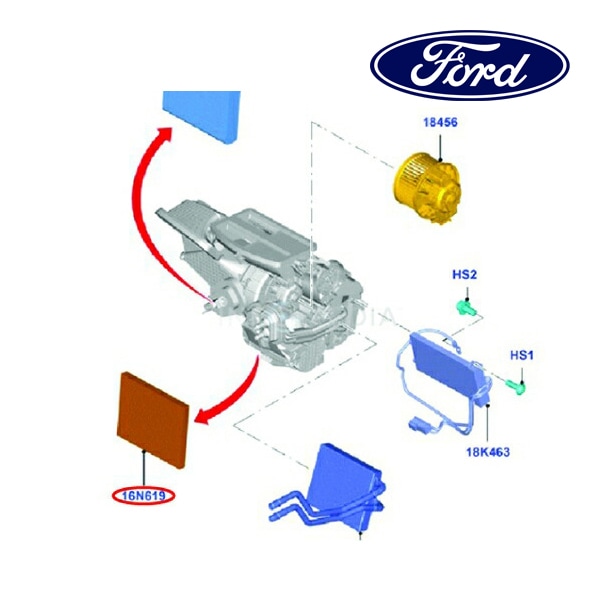 Ford

18456

HS2

HS1

18K463

16N619