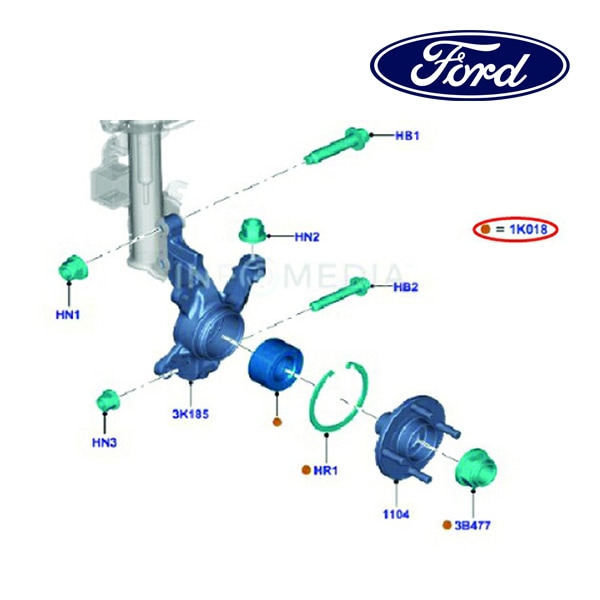 Ford

HB1

= 1K018

HN2

INFOMEDIA

HB2

HN1

3K185

HN3

HR1

1104

3B477