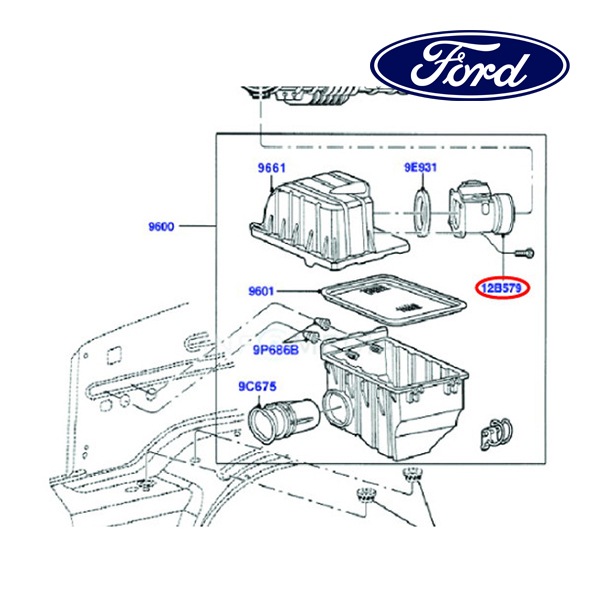 Ford

9661

9E931

9600

12B579

9601

9P686B

9C675