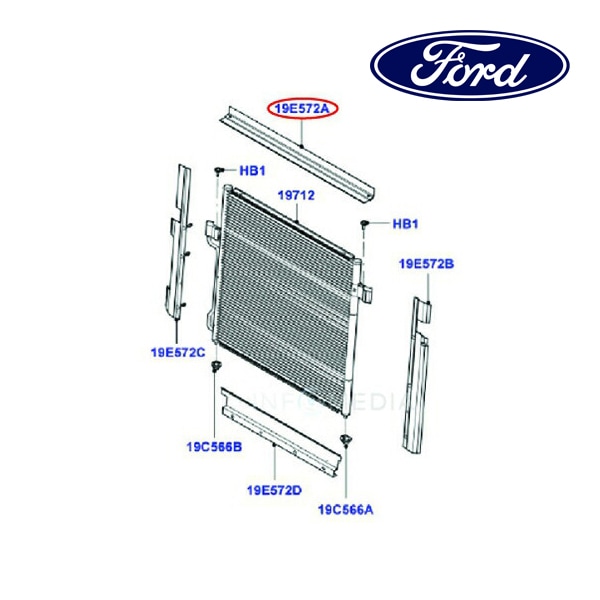 Ford

19E572A

HB1

19712

HB1

19E572B

19E572C

INFOMEDIA

19C566B

19E572D

19C566A