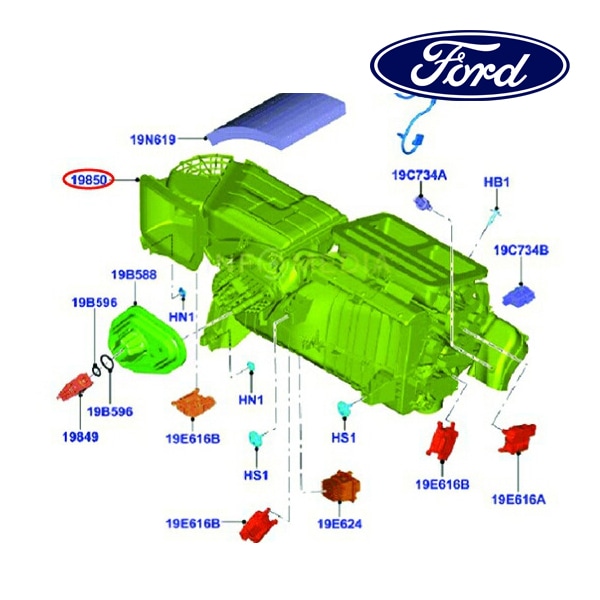 Ford

19N619

19850

19C734A

HB1

19C734B

19B588

19B596

HN1

HN1

19B596

19849

19E616B

HS1

HS1

19E616B

19E616A

19E616B

19E624