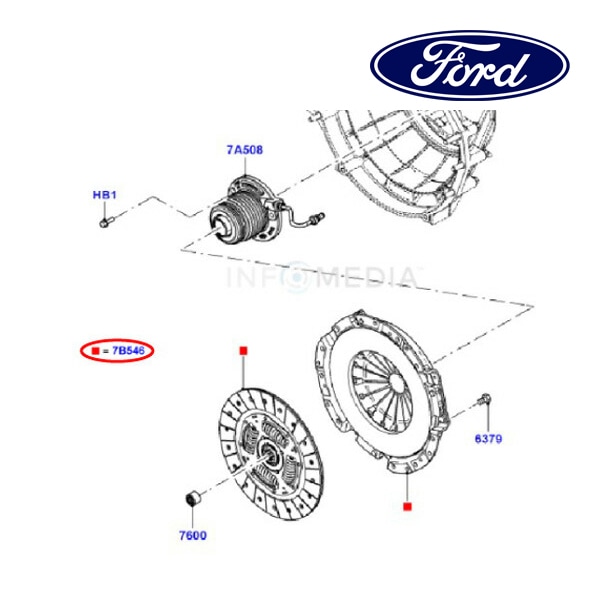 Ford

7A508

HB1

INFOMEDIA

■ = 7B546

6379

7600