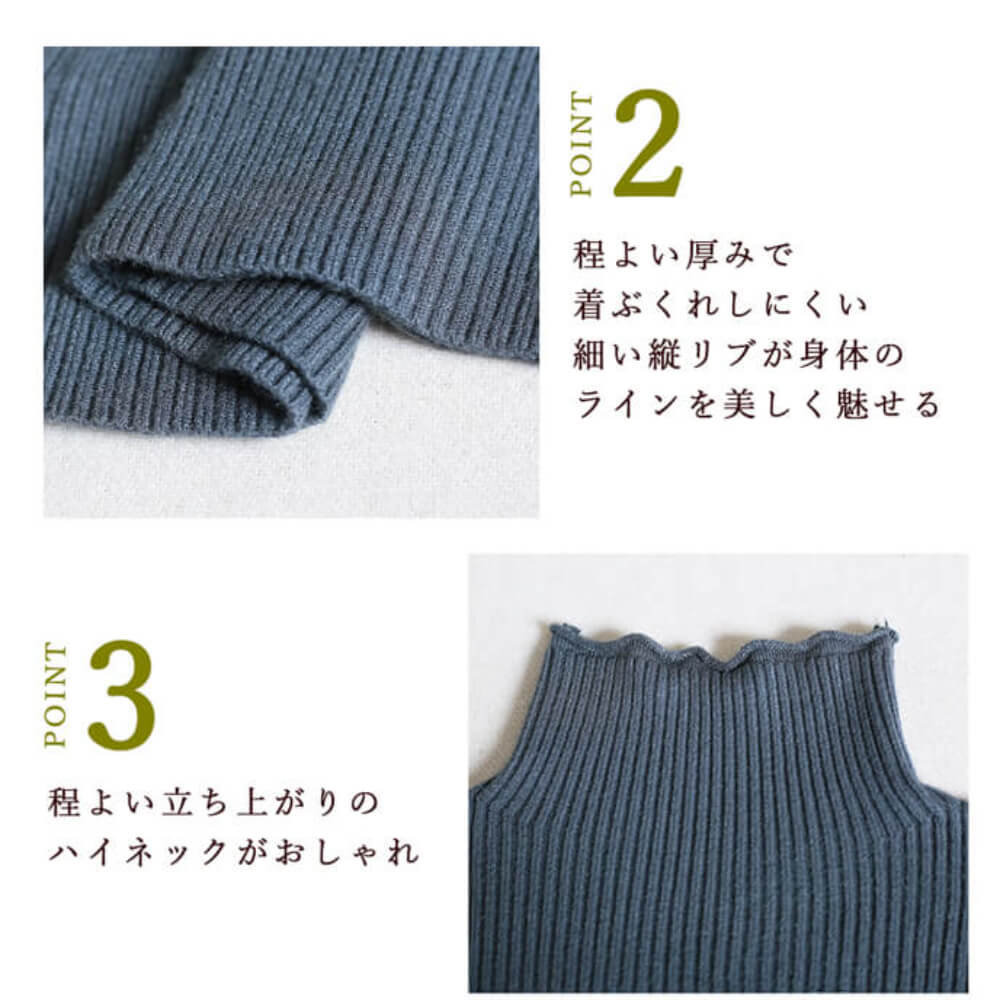 POINT 2

程よい厚みで
着ぶくれしにくい
細い縦リブが身体の
ラインを美しく魅せる

POINT 3

程よい立ち上がりの
ハイネックがおしゃれ