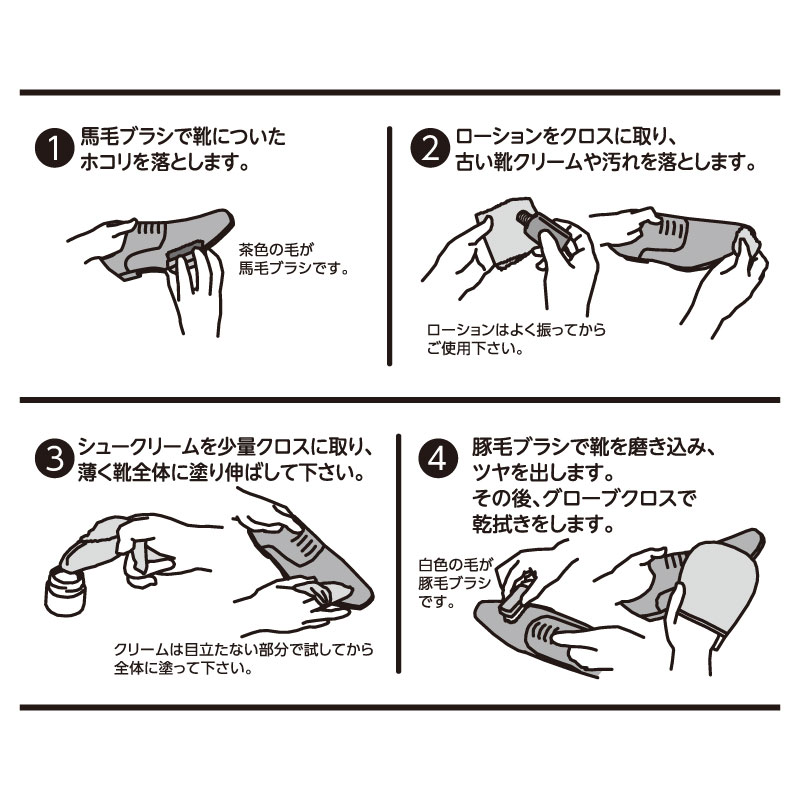 1 馬毛ブラシで靴についたホコリを落とします。

茶色の毛が馬毛ブラシです。

2 ローションをクロスに取り、古い靴クリームや汚れを落とします。

ローションはよく振ってからご使用下さい。

3 シュークリームを少量クロスに取り、薄く靴全体に塗り伸ばして下さい。

クリームは目立たない部分で試してから全体に塗って下さい。

4 豚毛ブラシで靴を磨き込み、ツヤを出します。その後、グローブクロスで乾拭きをします。

白色の毛が豚毛ブラシです。